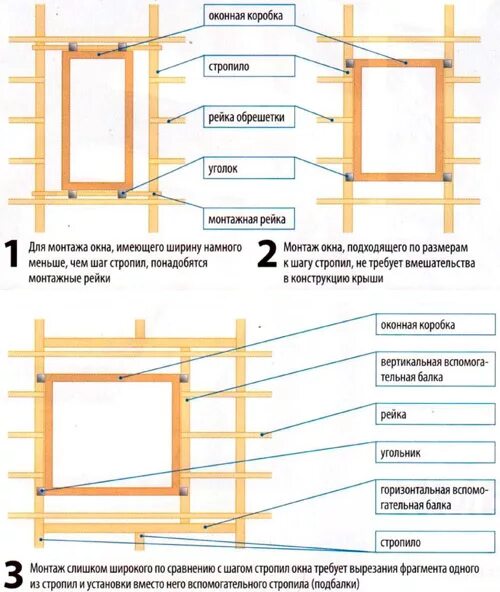 оконная коробка

стропило

рейка обрешетки

уголок

монтажная рейка

1 Для монтажа окна, имеющего ширину намного меньше, чем шаг стропил, понадобятся монтажные рейки

2 Монтаж окна, подходящего по размерам к шагу стропил, не требует вмешательства в конструкцию крыши

оконная коробка

вертикальная вспомогательная балка

рейка

угольник

горизонтальная вспомогательная балка

стропило

3 Монтаж слишком широкого по сравнению с шагом стропил окна требует вырезания фрагмента одного из стропил и установки вместо него вспомогательного стропила (подбалки)