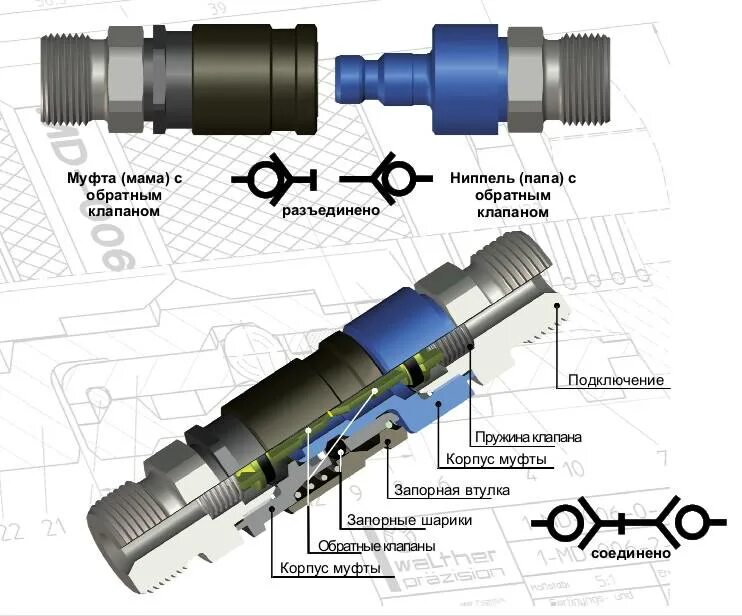 Муфта (мама) с обратным клапаном

разъединено

Ниппель (папа) с обратным клапаном

Подключение

Пружина клапана

Корпус муфты

Запорная втулка

Запорные шарики

Обратные клапаны

Корпус муфты

соединено

walther präzision