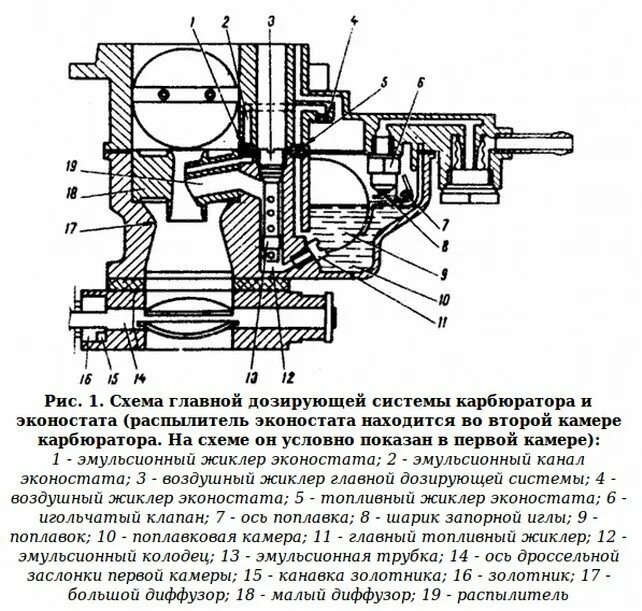 1 2 3 4 5 6 19 18 17 7 8 9 10 11 16 15 14 13 12

Рис. 1. Схема главной дозирующей системы карбюратора и эконостата (распылитель эконостата находится во второй камере карбюратора. На схеме он условно показан в первой камере):
1 - эмульсионный жиклер эконостата; 2 - эмульсионный канал эконостата; 3 - воздушный жиклер главной дозирующей системы; 4 - воздушный жиклер эконостата; 5 - топливный жиклер эконостата; 6 - игольчатый клапан; 7 - ось поплавка; 8 - шарик запорной иглы; 9 - поплавок; 10 - поплавковая камера; 11 - главный топливный жиклер; 12 - эмульсионный колодец; 13 - эмульсионная трубка; 14 - ось дроссельной заслонки первой камеры; 15 - канавка золотника; 16 - золотник; 17 - большой диффузор; 18 - малый диффузор; 19 - распылитель