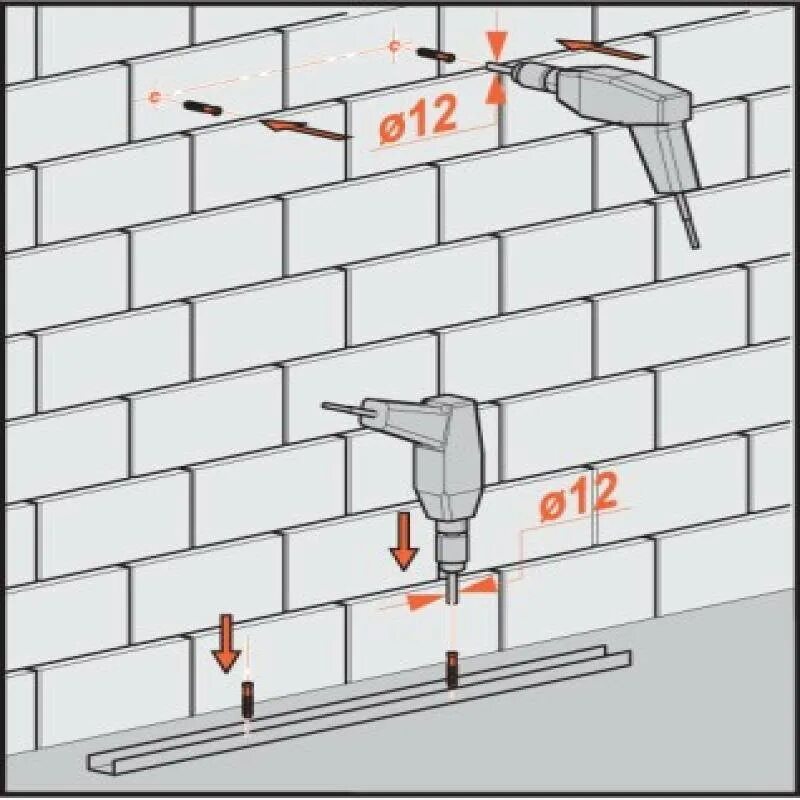 ø12

ø12