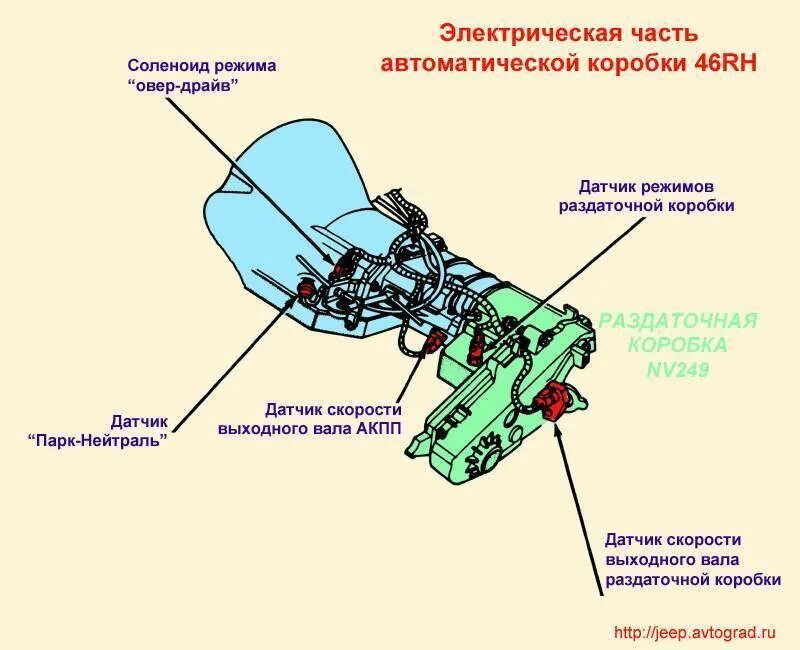 Электрическая часть автоматической коробки 46RH

Соленоид режима “овер-драйв”

Датчик режимов раздаточной коробки

РАЗДАТОЧНАЯ КОРОБКА NV249

Датчик “Парк-Нейтраль”

Датчик скорости выходного вала АКПП

Датчик скорости выходного вала раздаточной коробки

http://jeep.avtograd.ru