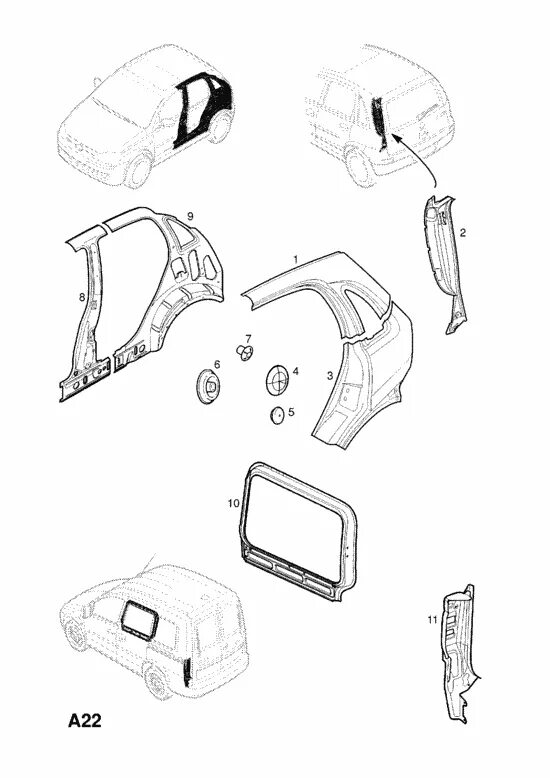 9
2
1
8
7
6
4
3
5
10
11
A22