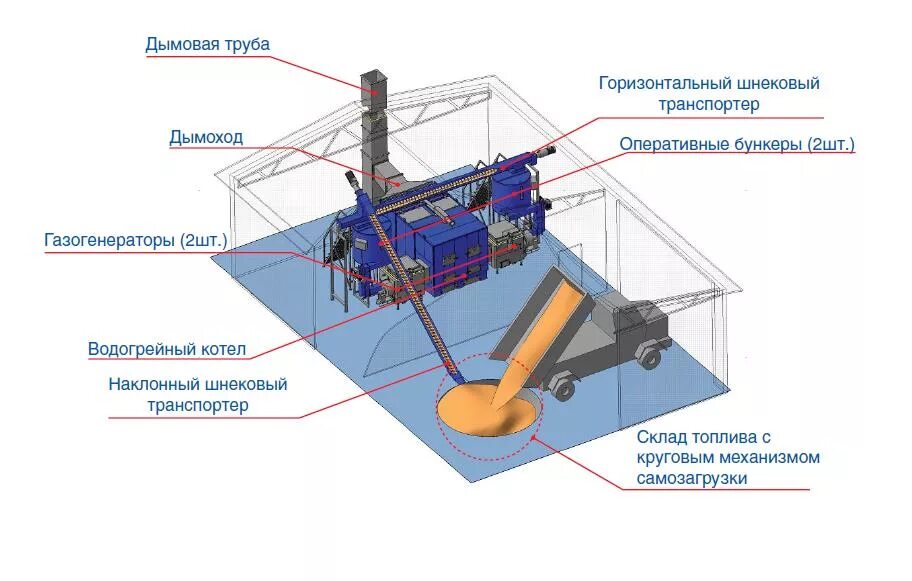 Дымовая труба

Горизонтальный шнековый транспортер

Дымоход

Оперативные бункеры (2шт.)

Газогенераторы (2шт.)

Водогрейный котел

Наклонный шнековый транспортер

Склад топлива с круговым механизмом самозагрузки