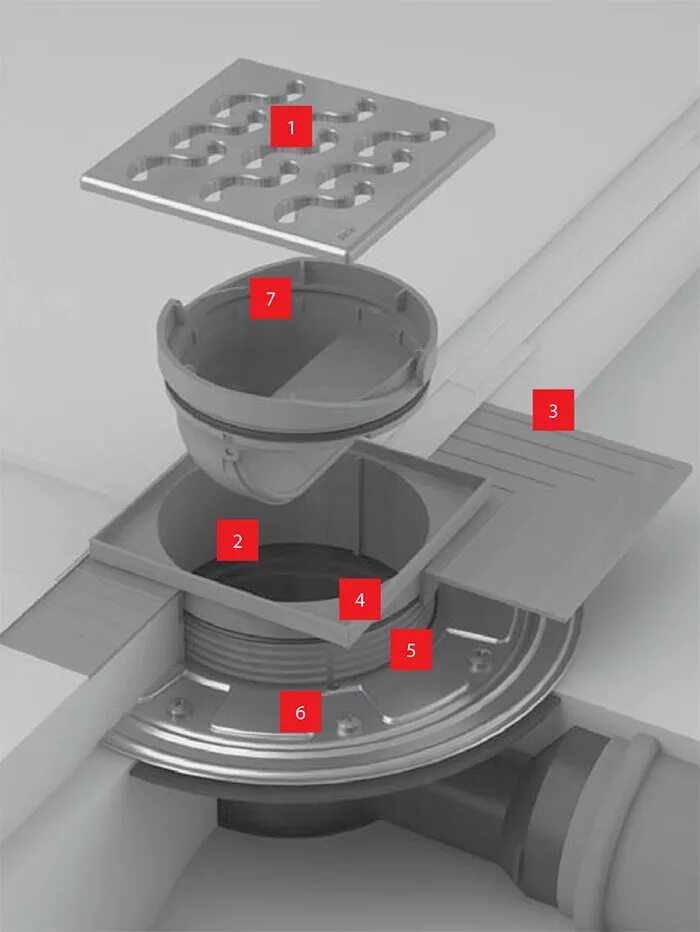 1

7

3

2

4

5

6