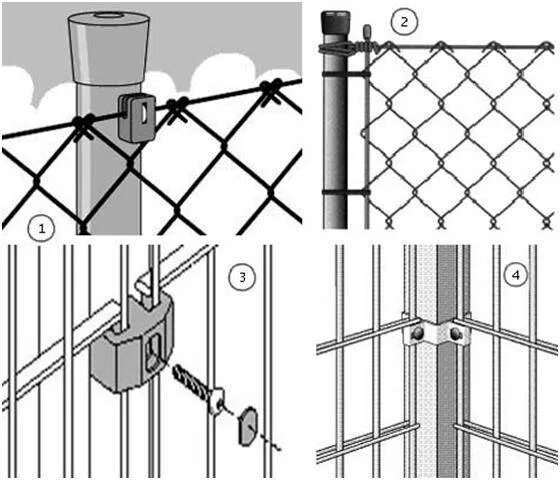 1

2

3

4