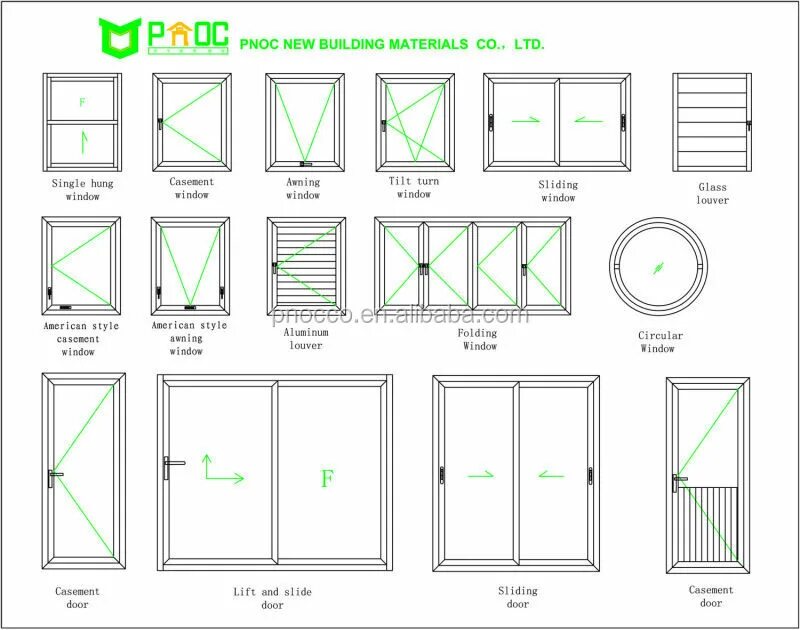 PNOC

PNOC NEW BUILDING MATERIALS CO., LTD.

F

Single hung window

Casement window

Awning window

Tilt turn window

Sliding window

Glass louver

American style casement window

American style awning window

Aluminum louver

Folding Window

Circular Window

pnocco.en.alibaba.com

F

Casement door

Lift and slide door

Sliding door

Casement door