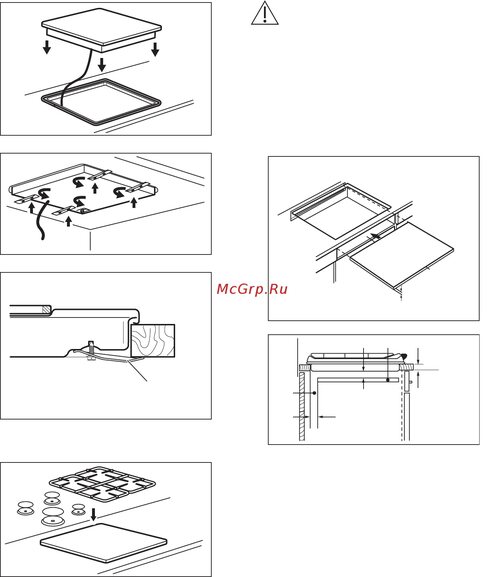 McGrp.Ru