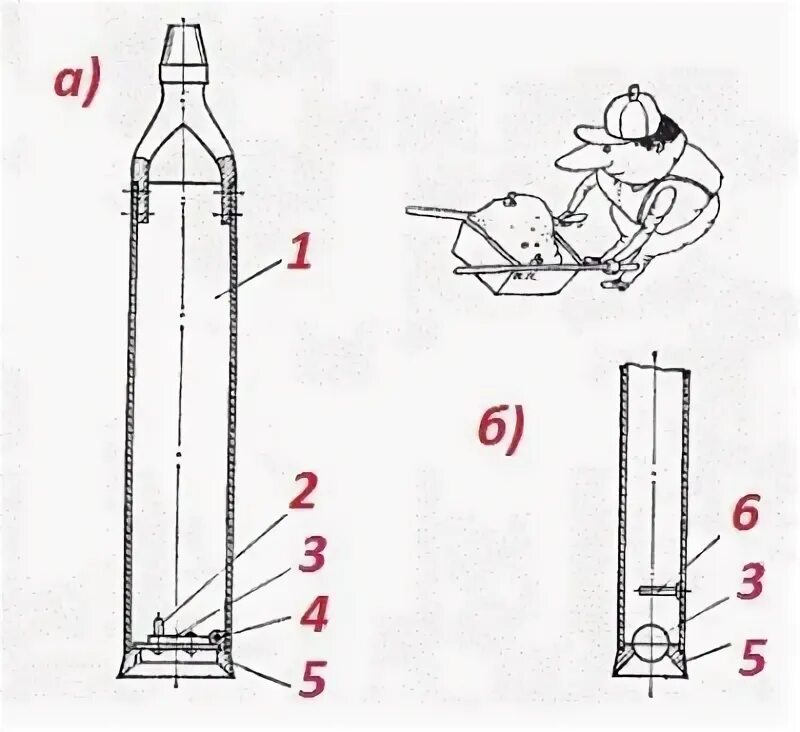 а)

1

2

3

4

5

б)

6

3

5