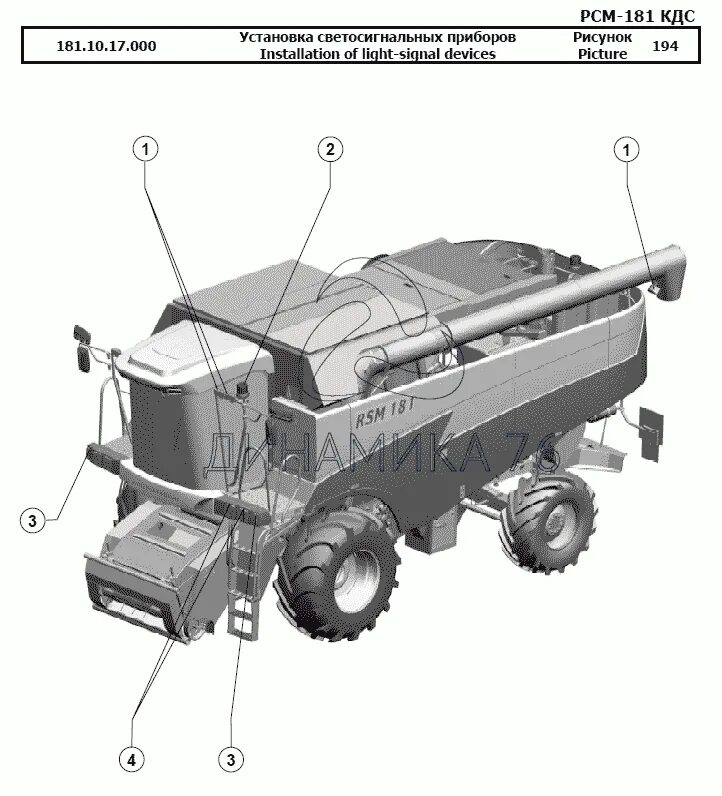 РСМ-181 КДС

| 181.10.17.000 | Установка светосигнальных приборов Installation of light-signal devices | Рисунок Picture | 194 |
|---|---|---|---|

1

2

1

RSM 181

ДИНАМИКА 76

3

4

3