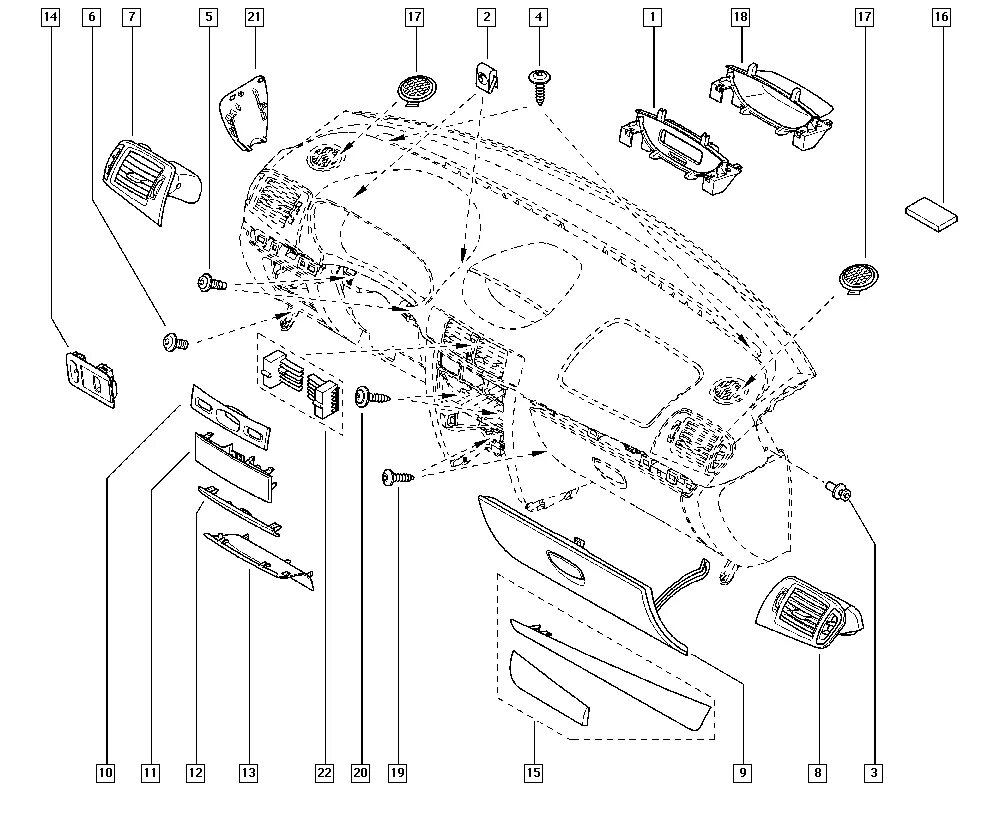 14 6 7 5 21 17 2 4 1 18 17 16

10 11 12 13 22 20 19 15 9 8 3