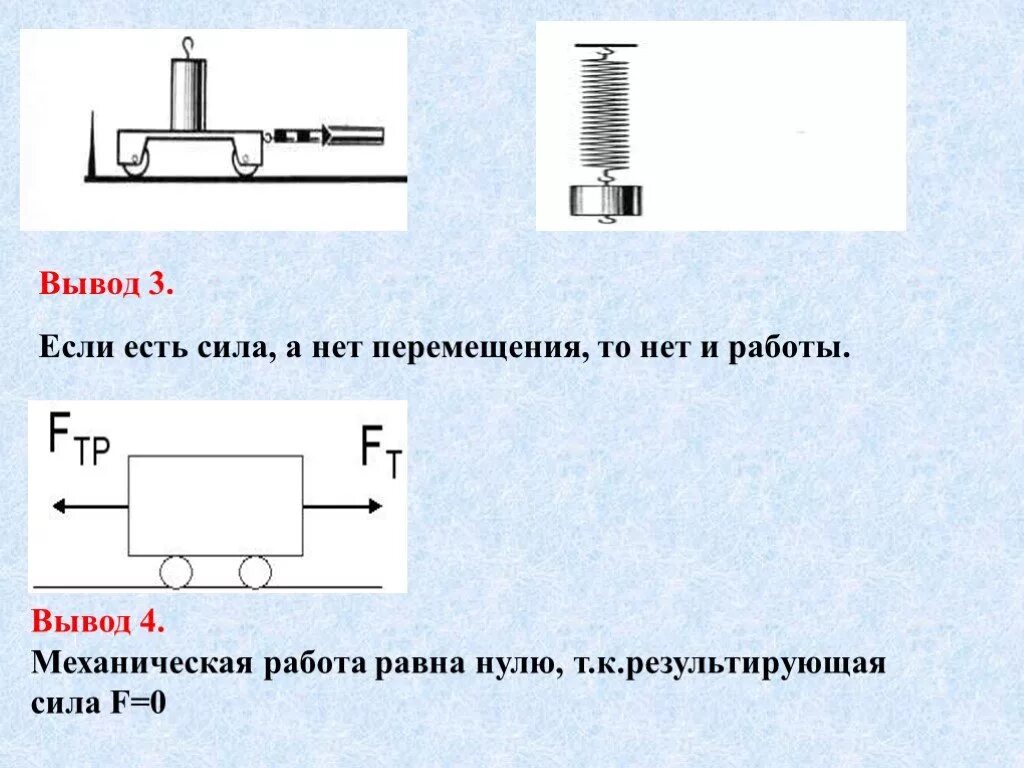 Вывод 3.

Если есть сила, а нет перемещения, то нет и работы.

$F_{ТР}$

$F_{Т}$

Вывод 4.
Механическая работа равна нулю, т.к.результирующая сила F=0