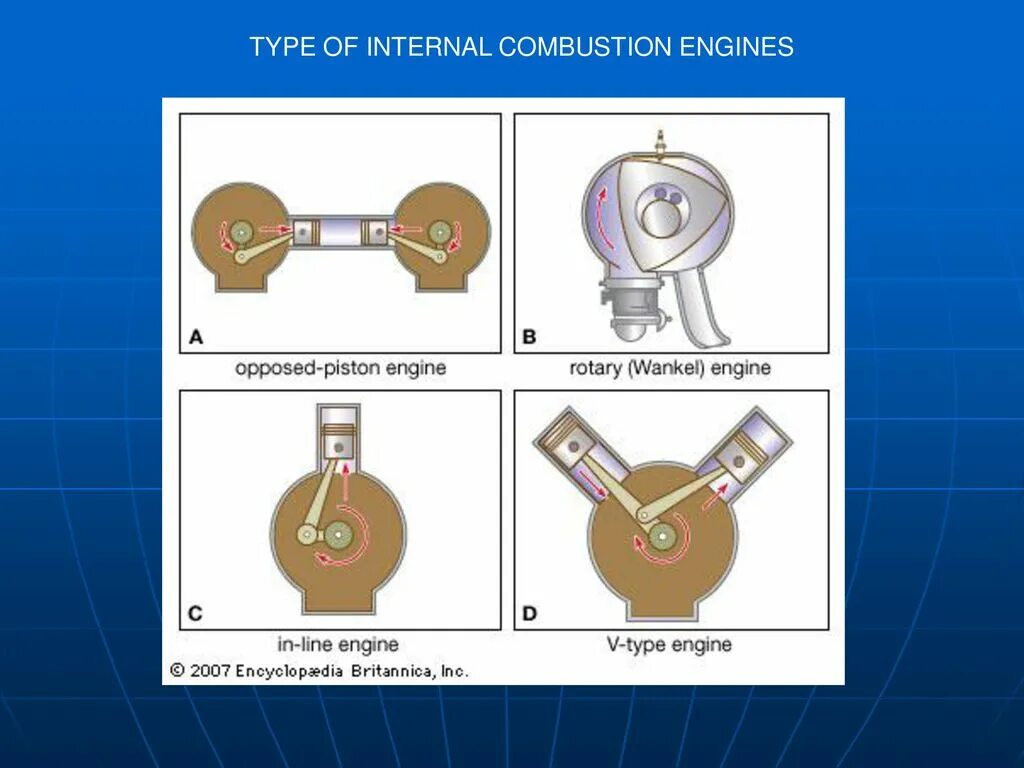 TYPE OF INTERNAL COMBUSTION ENGINES

A
opposed-piston engine

B
rotary (Wankel) engine

C
in-line engine

D
V-type engine

© 2007 Encyclopædia Britannica, Inc.