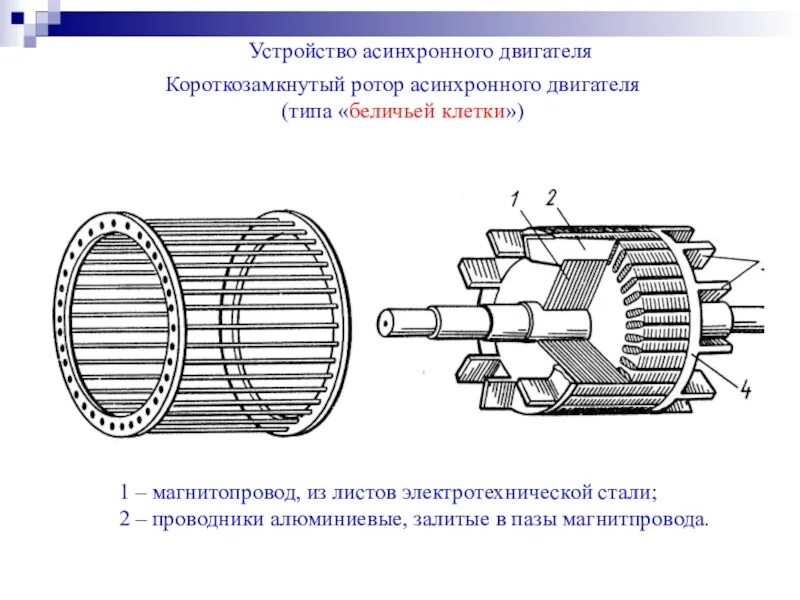 Устройство асинхронного двигателя

Короткозамкнутый ротор асинхронного двигателя (типа «беличьей клетки»)

1

2

4

1 – магнитопровод, из листов электротехнической стали;
2 – проводники алюминиевые, залитые в пазы магнитпровода.