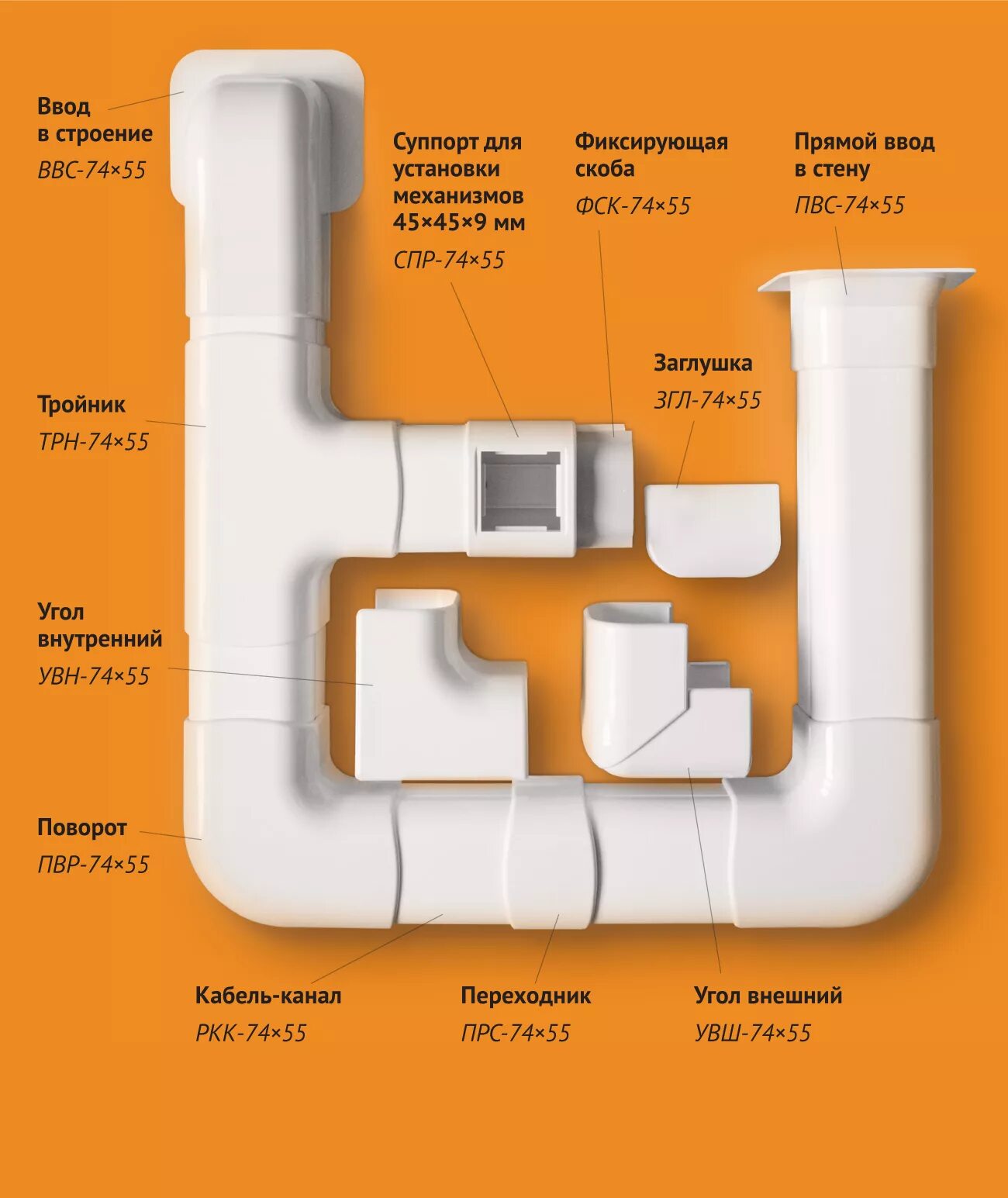 Ввод в строение
ВВС-74×55

Суппорт для установки механизмов 45×45×9 мм
СПР-74×55

Фиксирующая скоба
ФСК-74×55

Прямой ввод в стену
ПВС-74×55

Заглушка
ЗГЛ-74×55

Тройник
ТРН-74×55

Угол внутренний
УВН-74×55

Поворот
ПВР-74×55

Кабель-канал
РКК-74×55

Переходник
ПРС-74×55

Угол внешний
УВШ-74×55