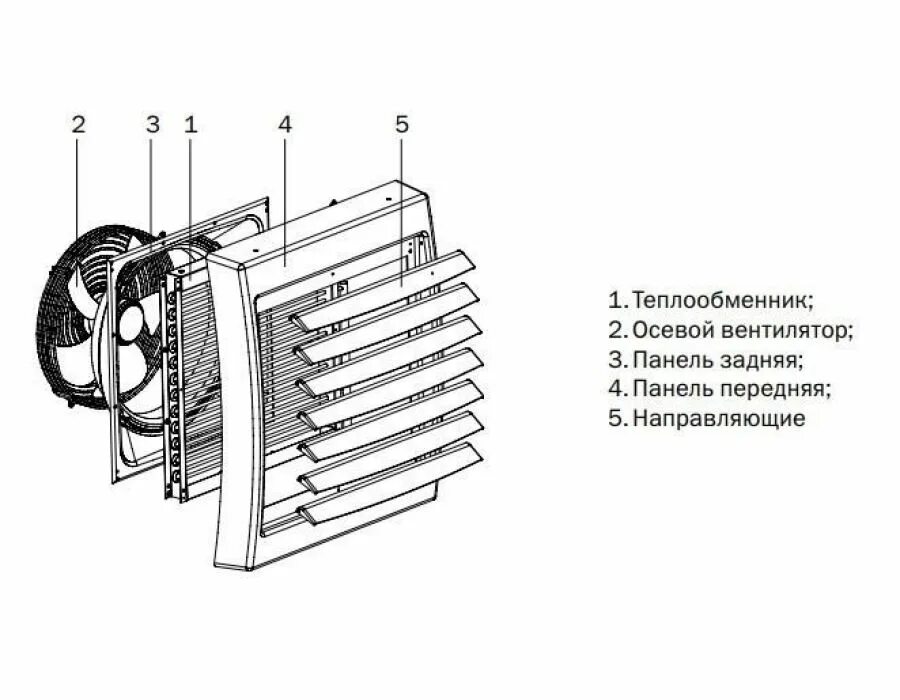 2 3 1 4 5

1. Теплообменник;
2. Осевой вентилятор;
3. Панель задняя;
4. Панель передняя;
5. Направляющие