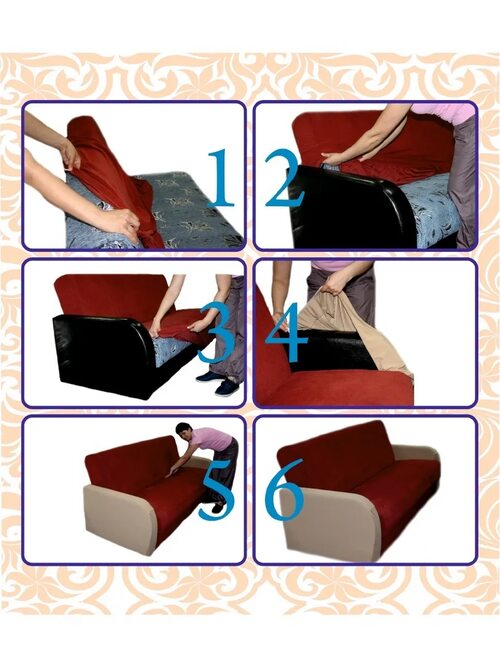 1
2
3
4
5
6