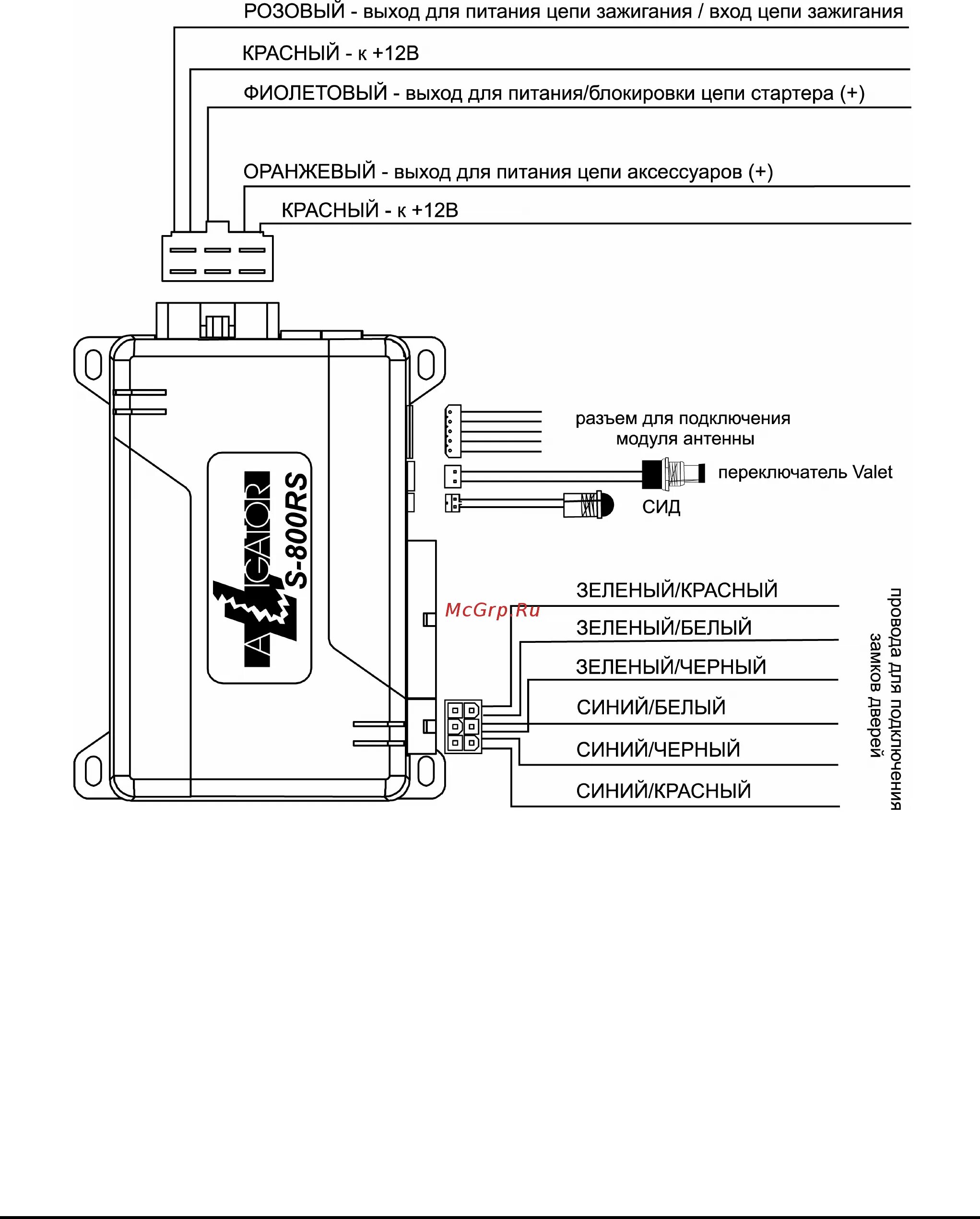 РОЗОВЫЙ - выход для питания цепи зажигания / вход цепи зажигания

КРАСНЫЙ - к +12В

ФИОЛЕТОВЫЙ - выход для питания/блокировки цепи стартера (+)

ОРАНЖЕВЫЙ - выход для питания цепи аксессуаров (+)

КРАСНЫЙ - к +12В

ALLIGATOR S-800RS

разъем для подключения модуля антенны

переключатель Valet

СИД

McGrp.Ru

ЗЕЛЕНЫЙ/КРАСНЫЙ

ЗЕЛЕНЫЙ/БЕЛЫЙ

ЗЕЛЕНЫЙ/ЧЕРНЫЙ

СИНИЙ/БЕЛЫЙ

СИНИЙ/ЧЕРНЫЙ

СИНИЙ/КРАСНЫЙ

провода для подключения замков дверей