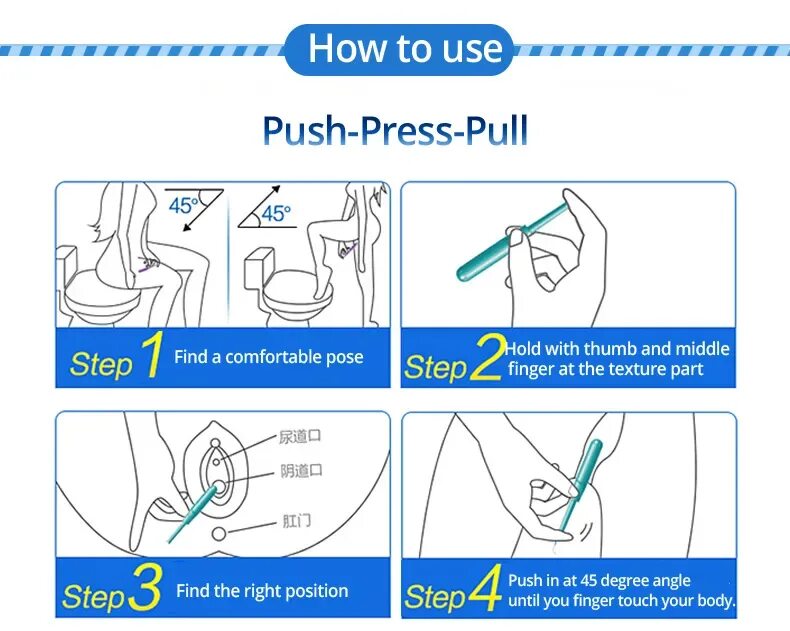 How to use

Push-Press-Pull

45°

45°

Step 1 Find a comfortable pose

Step 2 Hold with thumb and middle finger at the texture part

尿道口

阴道口

肛门

Step 3 Find the right position

Step 4 Push in at 45 degree angle until you finger touch your body.