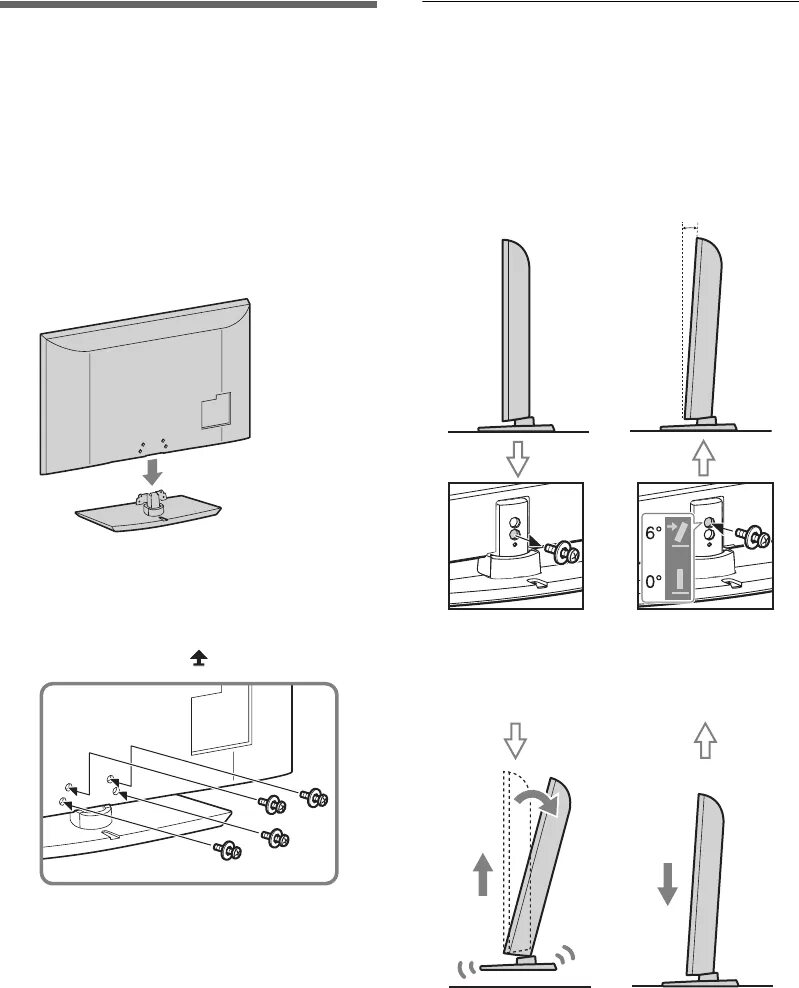 6°

0°