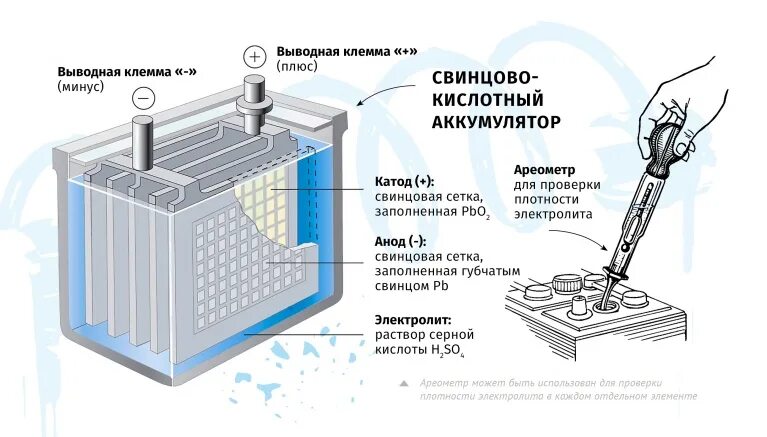 Выводная клемма «-»
(минус)

Выводная клемма «+»
(плюс)

СВИНЦОВО-КИСЛОТНЫЙ АККУМУЛЯТОР

Катод (+):
свинцовая сетка, заполненная $PbO_2$

Анод (-):
свинцовая сетка, заполненная губчатым свинцом Pb

Электролит:
раствор серной кислоты $H_2SO_4$

Ареометр
для проверки плотности электролита

Ареометр может быть использован для проверки плотности электролита в каждом отдельном элементе