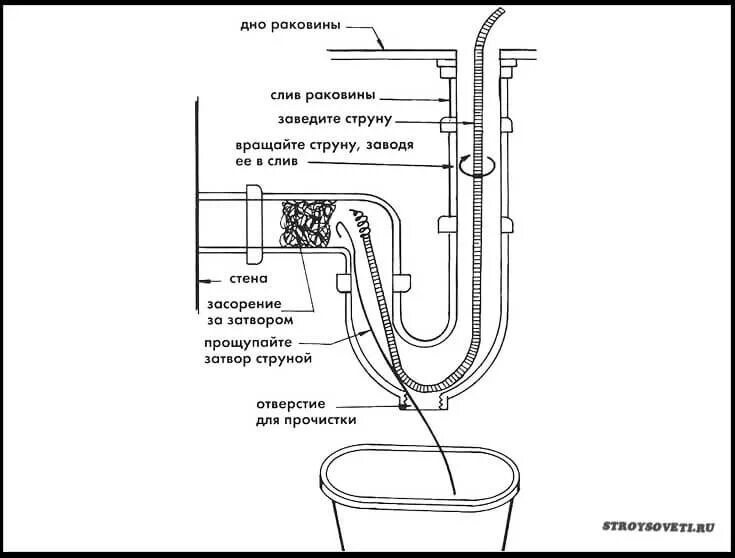 дно раковины

слив раковины

заведите струну

вращайте струну, заводя ее в слив

стена

засорение за затвором

прощупайте затвор струной

отверстие для прочистки

STROYSOVETI.RU