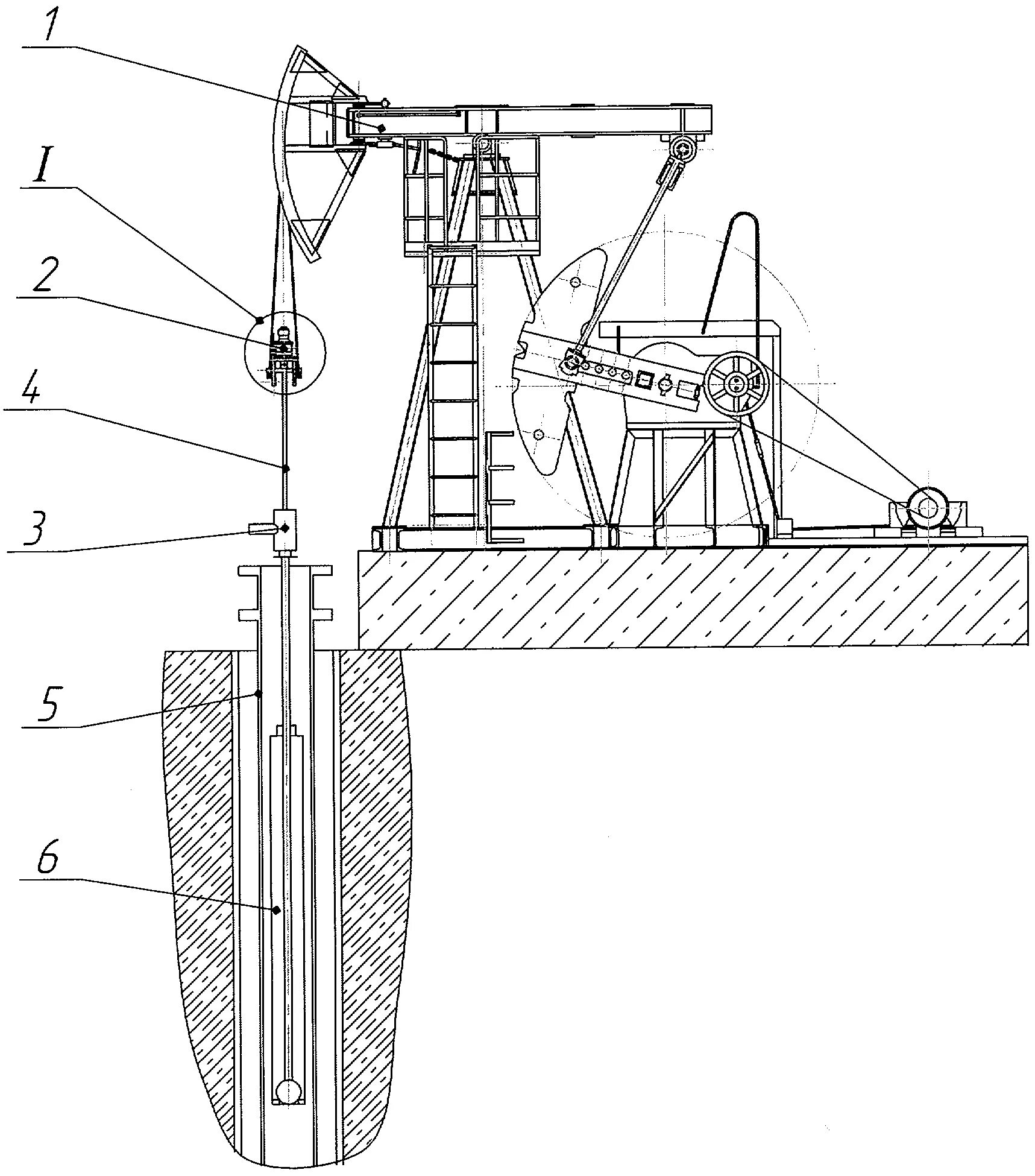 1
I
2
4
3
5
6