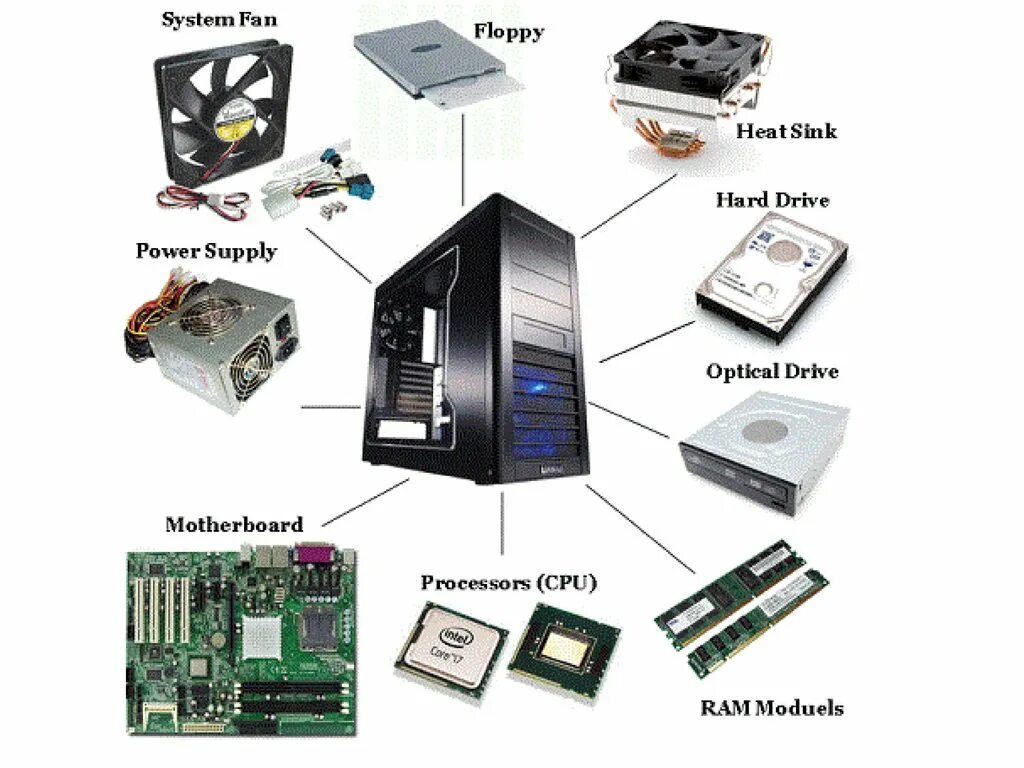 System Fan

Floppy

Heat Sink

Hard Drive

Power Supply

Optical Drive

Motherboard

Processors (CPU)

intel
Core i7

RAM Moduels