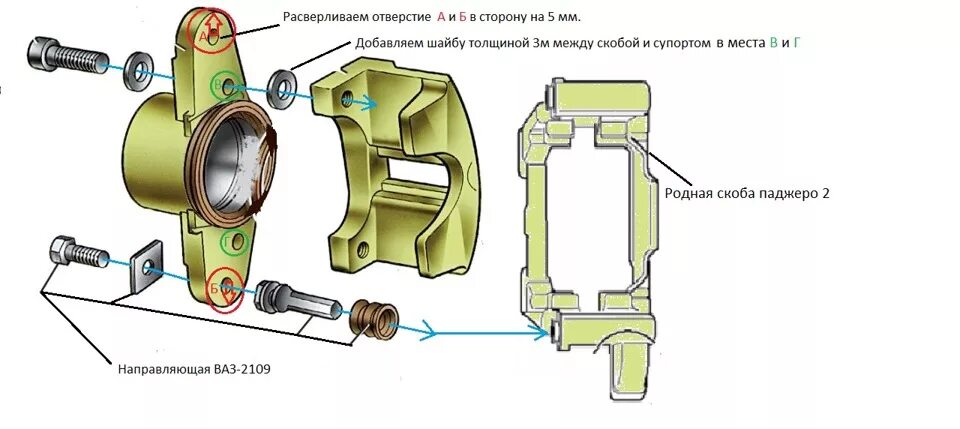 Расверливаем отверстие А и Б в сторону на 5 мм.

Добавляем шайбу толщиной 3м между скобой и супортом в места В и Г

А

В

Г

Б

Родная скоба паджеро 2

Направляющая ВАЗ-2109