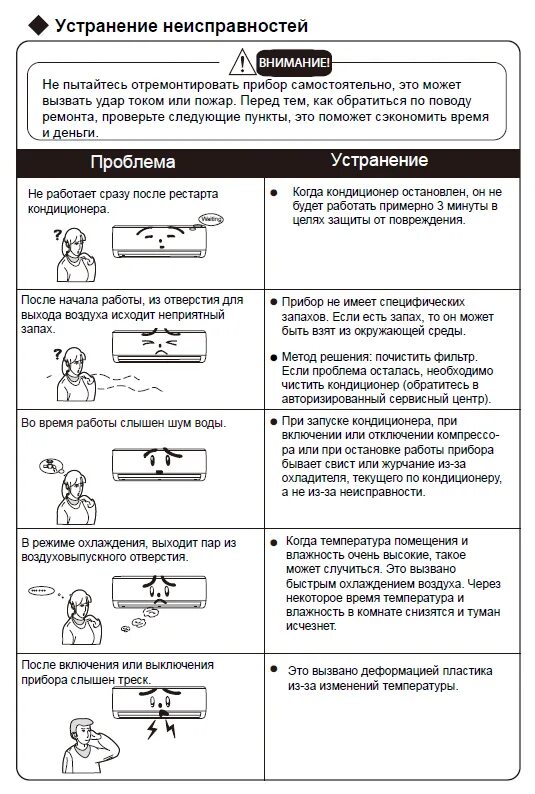 ◆ Устранение неисправностей

ВНИМАНИЕ!

Не пытайтесь отремонтировать прибор самостоятельно, это может вызвать удар током или пожар. Перед тем, как обратиться по поводу ремонта, проверьте следующие пункты, это поможет сэкономить время и деньги.

| Проблема | Устранение |
|---|---|
| Не работает сразу после рестарта кондиционера. Waiting | ● Когда кондиционер остановлен, он не будет работать примерно 3 минуты в целях защиты от повреждения. |
| После начала работы, из отверстия для выхода воздуха исходит неприятный запах. | ● Прибор не имеет специфических запахов. Если есть запах, то он может быть взят из окружающей среды. ● Метод решения: почистить фильтр. Если проблема осталась, необходимо чистить кондиционер (обратитесь в авторизированный сервисный центр). |
| Во время работы слышен шум воды. | ● При запуске кондиционера, при включении или отключении компрессора или при остановке работы прибора бывает свист или журчание из-за охладителя, текущего по кондиционеру, а не из-за неисправности. |
| В режиме охлаждения, выходит пар из воздуховыпускного отверстия. | ● Когда температура помещения и влажность очень высокие, такое может случиться. Это вызвано быстрым охлаждением воздуха. Через некоторое время температура и влажность в комнате снизятся и туман исчезнет. |
| После включения или выключения прибора слышен треск. | ● Это вызвано деформацией пластика из-за изменений температуры. |