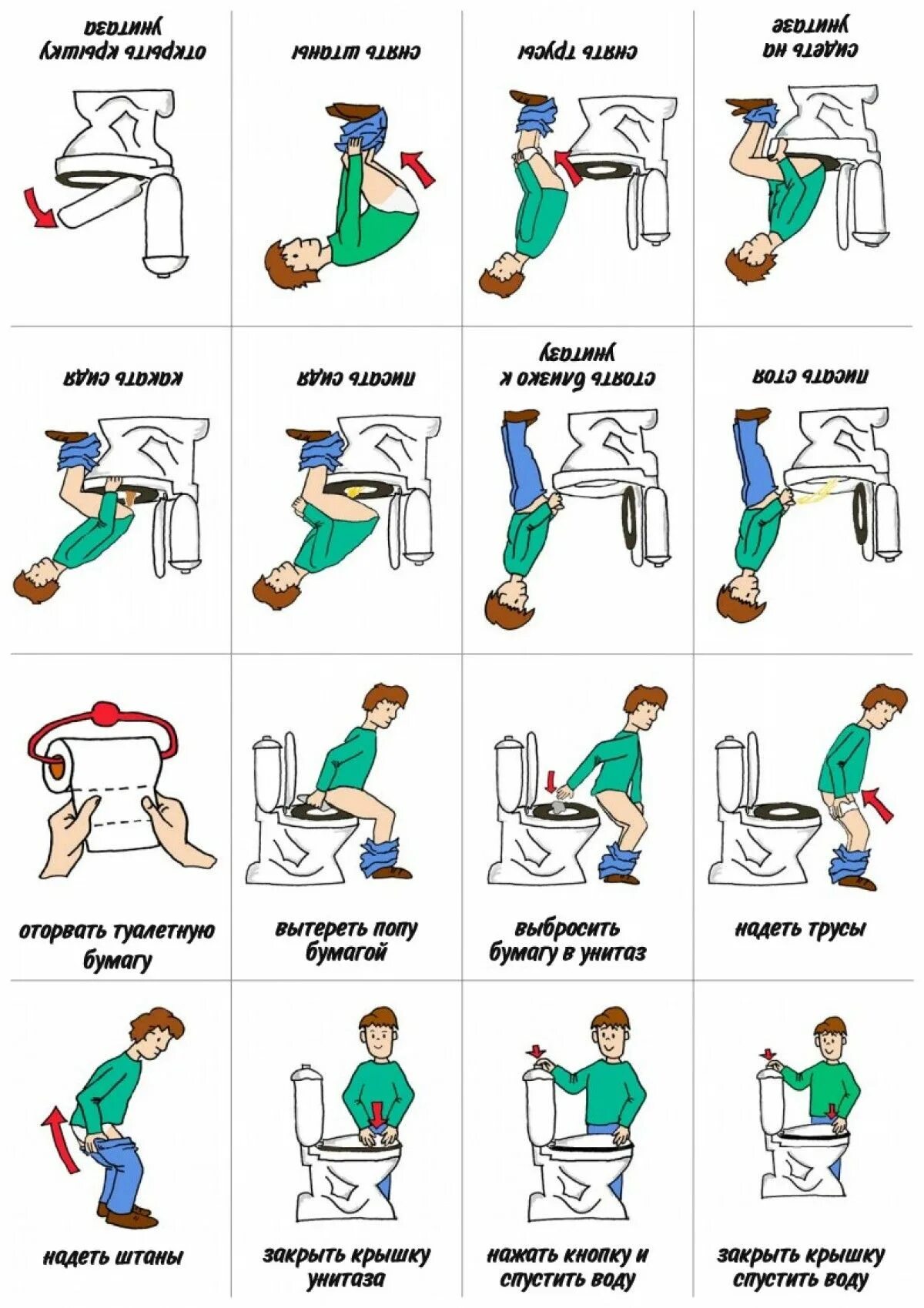 открыть крышку унитаза

снять штаны

снять трусы

сидеть на унитазе

какать сидя

писать сидя

стоять близко к унитазу

писать стоя

оторвать туалетную бумагу

вытереть попу бумагой

выбросить бумагу в унитаз

надеть трусы

надеть штаны

закрыть крышку унитаза

нажать кнопку и спустить воду

закрыть крышку спустить воду