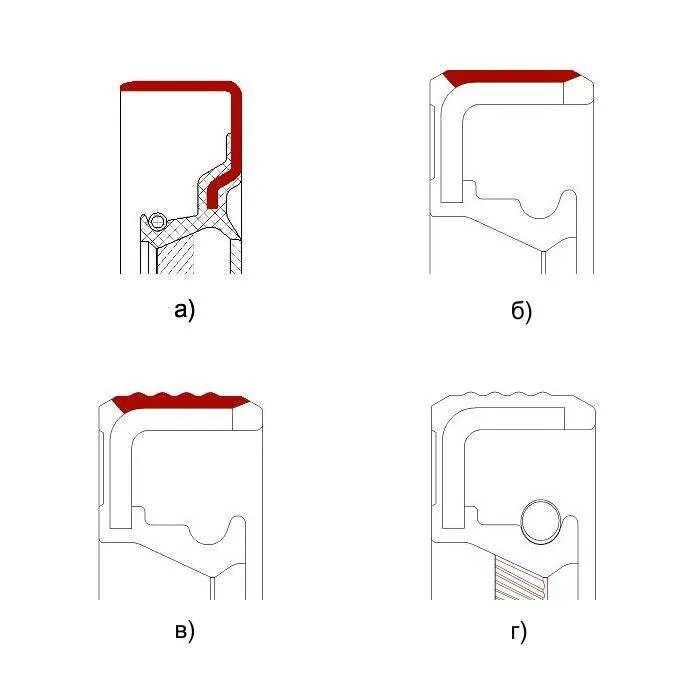 а)

б)

в)

г)