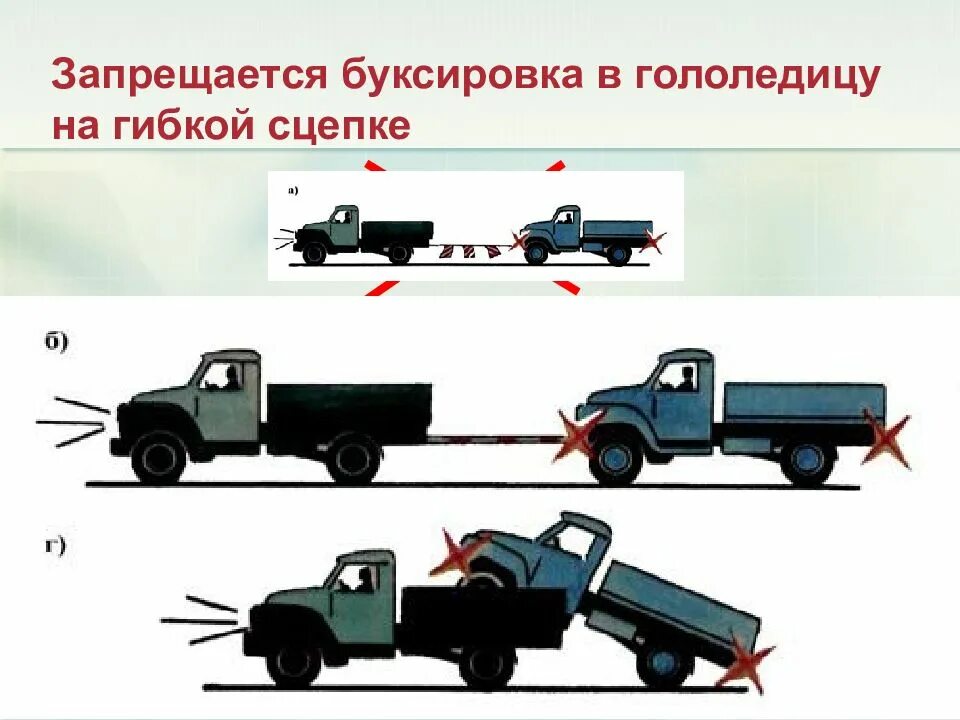 Запрещается буксировка в гололедицу на гибкой сцепке

а)

б)

г)