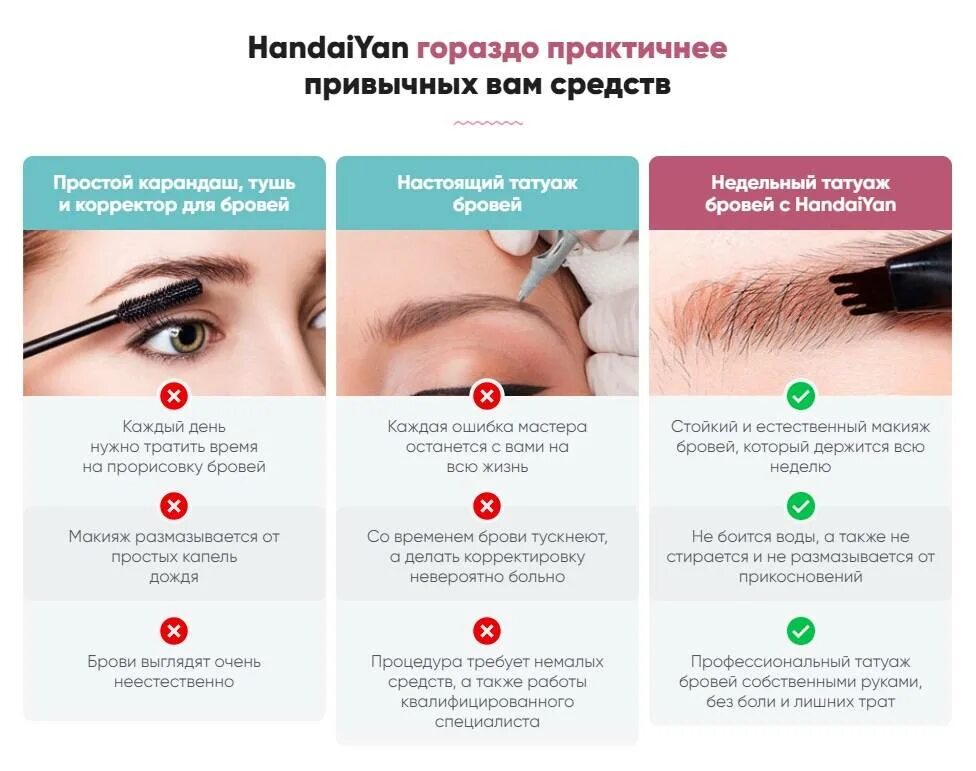 HandaiYan гораздо практичнее привычных вам средств

Простой карандаш, тушь и корректор для бровей

Каждый день нужно тратить время на прорисовку бровей

Макияж размазывается от простых капель дождя

Брови выглядят очень неестественно

Настоящий татуаж бровей

Каждая ошибка мастера останется с вами на всю жизнь

Со временем брови тускнеют, а делать корректировку невероятно больно

Процедура требует немалых средств, а также работы квалифицированного специалиста

Недельный татуаж бровей с HandaiYan

Стойкий и естественный макияж бровей, который держится всю неделю

Не боится воды, а также не стирается и не размазывается от прикосновений

Профессиональный татуаж бровей собственными руками, без боли и лишних трат