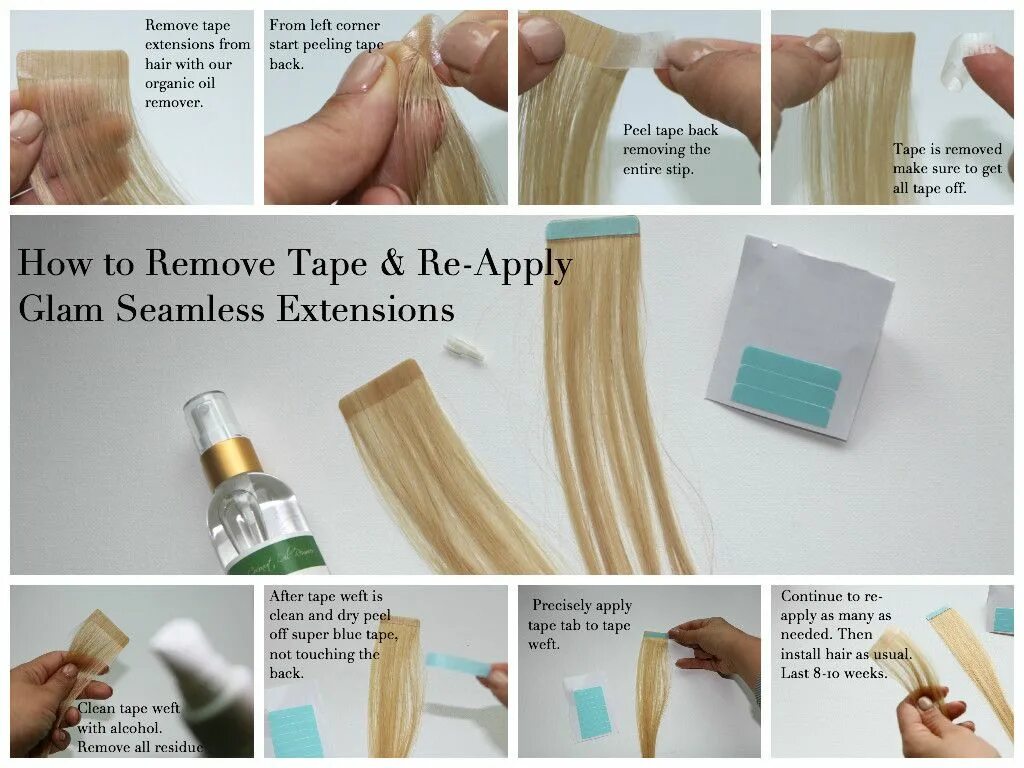 Remove tape extensions from hair with our organic oil remover.

From left corner start peeling tape back.

Peel tape back removing the entire stip.

Tape is removed make sure to get all tape off.

How to Remove Tape & Re-Apply Glam Seamless Extensions

Clean tape weft with alcohol. Remove all residue

After tape weft is clean and dry peel off super blue tape, not touching the back.

Precisely apply tape tab to tape weft.

Continue to re-apply as many as needed. Then install hair as usual. Last 8-10 weeks.