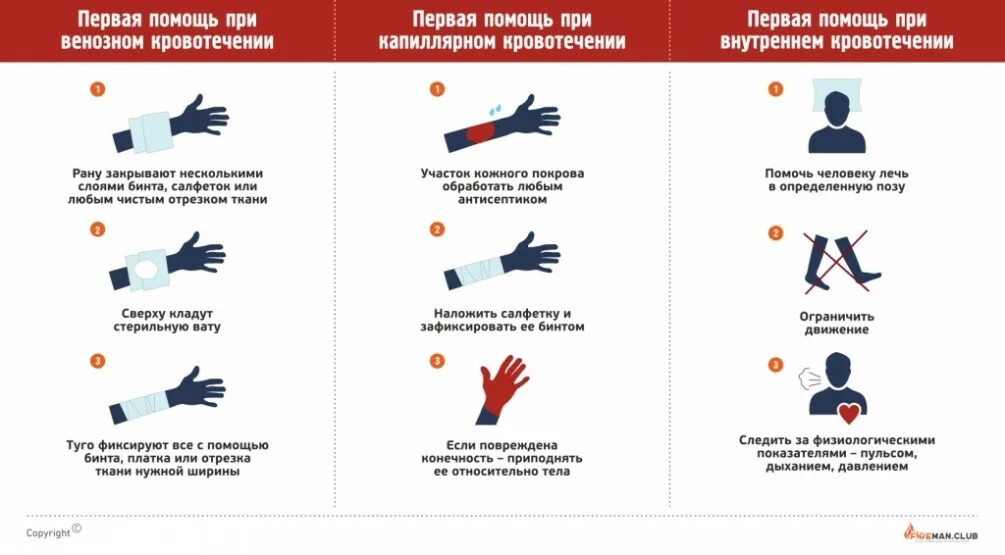 Первая помощь при венозном кровотечении

1

Рану закрывают несколькими слоями бинта, салфеток или любым чистым отрезком ткани

2

Сверху кладут стерильную вату

3

Туго фиксируют все с помощью бинта, платка или отрезка ткани нужной ширины

Первая помощь при капиллярном кровотечении

1

Участок кожного покрова обработать любым антисептиком

2

Наложить салфетку и зафиксировать ее бинтом

3

Если повреждена конечность – приподнять ее относительно тела

Первая помощь при внутреннем кровотечении

1

Помочь человеку лечь в определенную позу

2

Ограничить движение

3

Следить за физиологическими показателями – пульсом, дыханием, давлением

Copyright ©

FIREMAN.CLUB