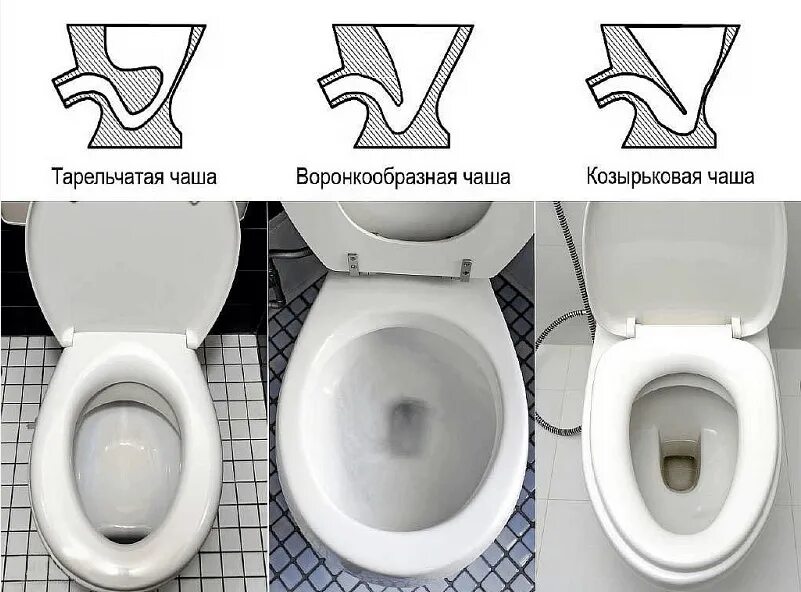 Тарельчатая чаша

Воронкообразная чаша

Козырьковая чаша