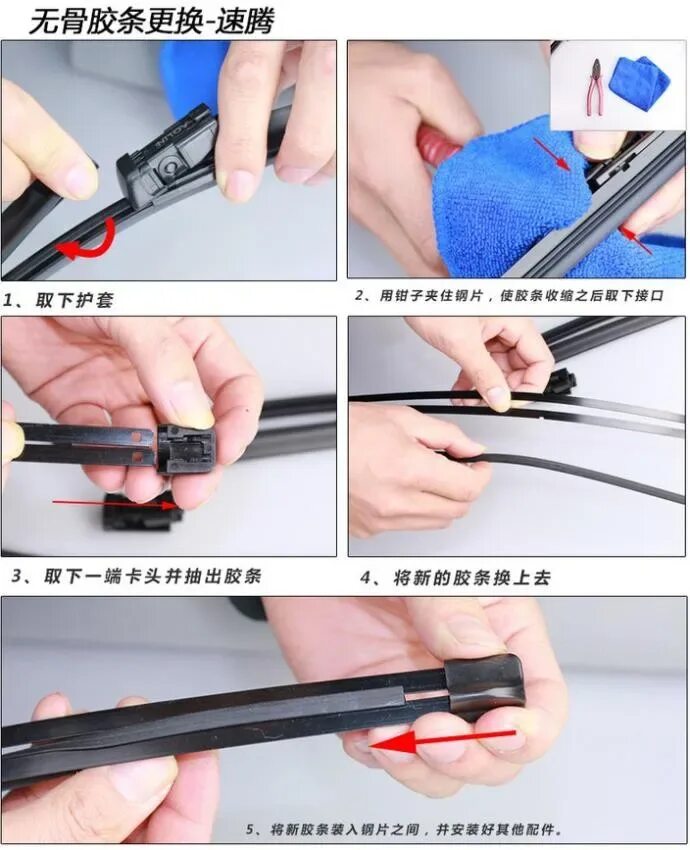 无骨胶条更换-速腾

1、取下护套

2、用钳子夹住钢片，使胶条收缩之后取下接口

3、取下一端卡头并抽出胶条

4、将新的胶条换上去

5、将新胶条装入钢片之间，并安装好其他配件。