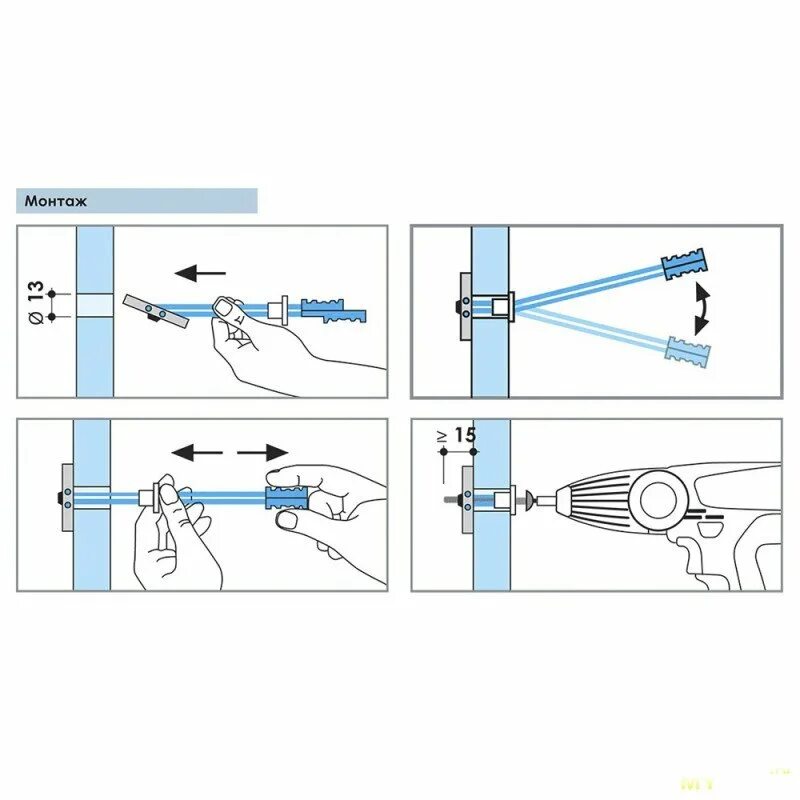 Монтаж

Ø 13

≥ 15