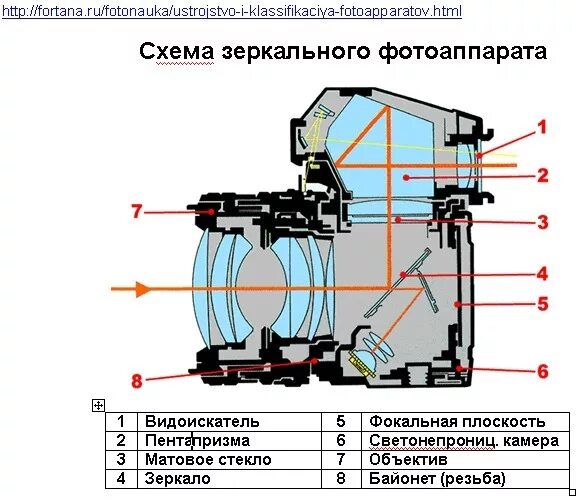 http://fortana.ru/fotonauka/ustrojstvo-i-klassifikaciya-fotoapparatov.html

Схема зеркального фотоаппарата

1
2
7
3
4
5
6
8

| 1 | Видоискатель | 5 | Фокальная плоскость |
|---|---|---|---|
| 2 | Пентапризма | 6 | Светонепрониц. камера |
| 3 | Матовое стекло | 7 | Объектив |
| 4 | Зеркало | 8 | Байонет (резьба) |