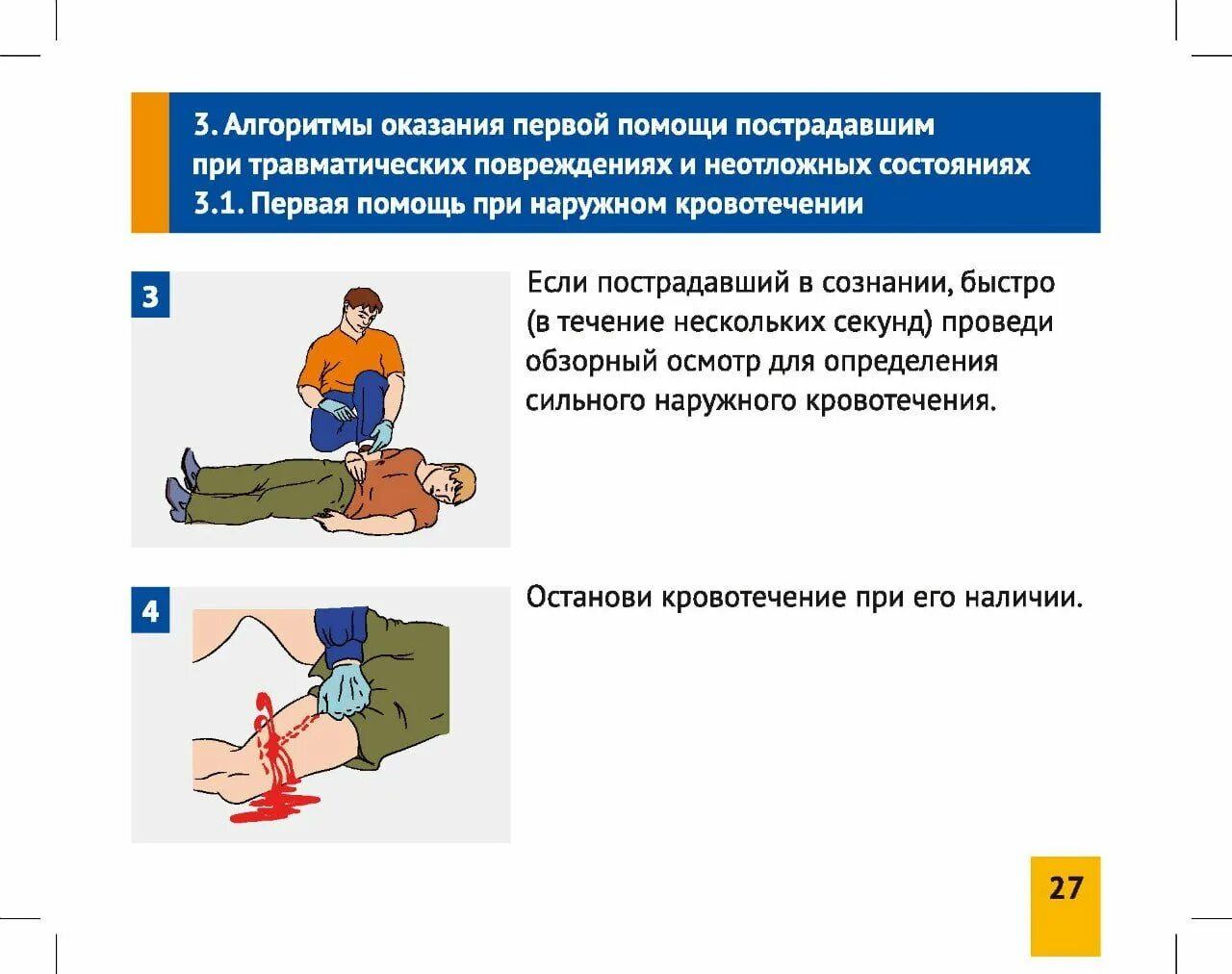 3. Алгоритмы оказания первой помощи пострадавшим при травматических повреждениях и неотложных состояниях
3.1. Первая помощь при наружном кровотечении

3

Если пострадавший в сознании, быстро (в течение нескольких секунд) проведи обзорный осмотр для определения сильного наружного кровотечения.

4

Останови кровотечение при его наличии.

27