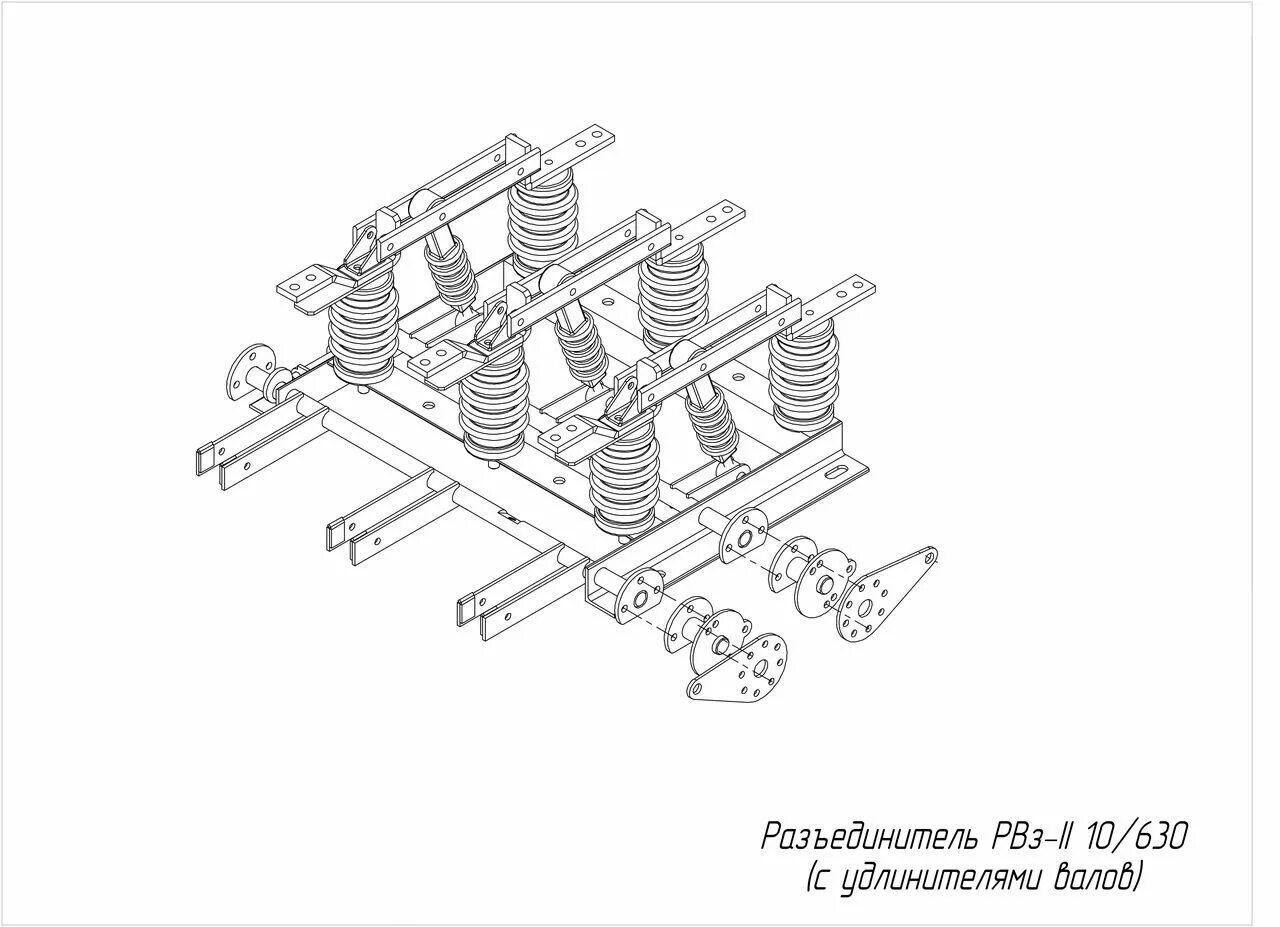 Разъединитель РВз-II 10/630
(с удлинителями валов)