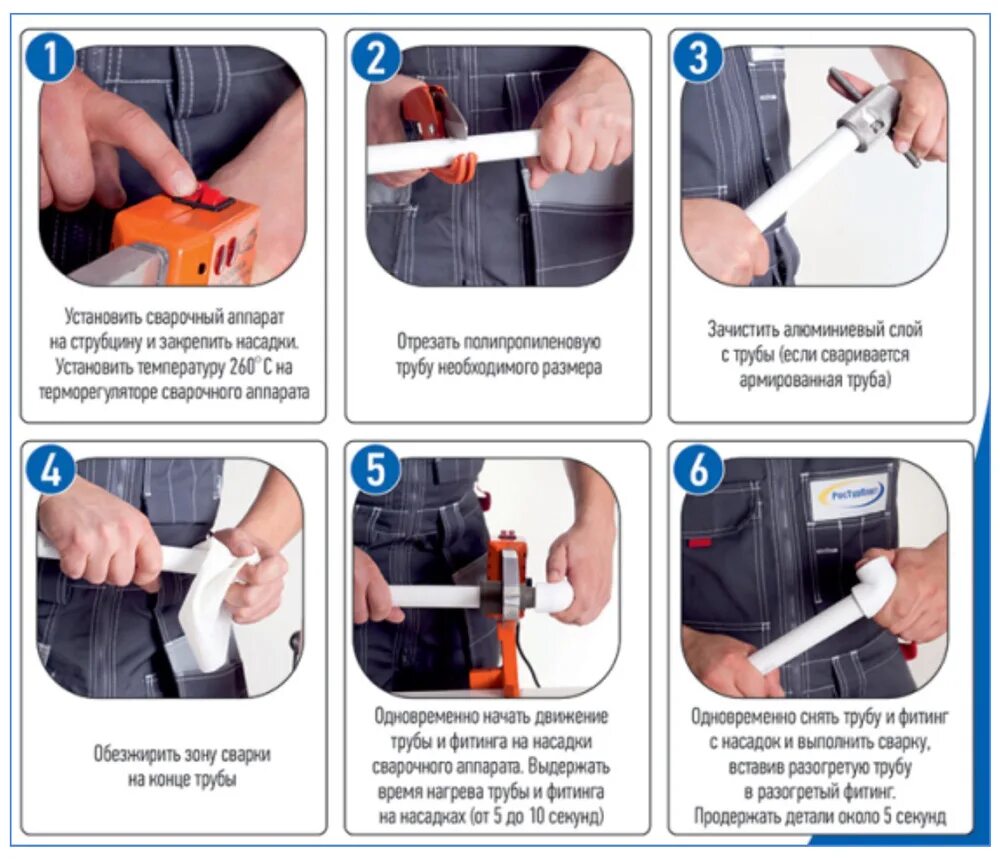 1

Установить сварочный аппарат на струбцину и закрепить насадки. Установить температуру 260°С на терморегуляторе сварочного аппарата

2

Отрезать полипропиленовую трубу необходимого размера

3

Зачистить алюминиевый слой с трубы (если сваривается армированная труба)

4

Обезжирить зону сварки на конце трубы

5

Одновременно начать движение трубы и фитинга на насадки сварочного аппарата. Выдержать время нагрева трубы и фитинга на насадках (от 5 до 10 секунд)

6

РосТурПласт

Одновременно снять трубу и фитинг с насадок и выполнить сварку, вставив разогретую трубу в разогретый фитинг. Продержать детали около 5 секунд