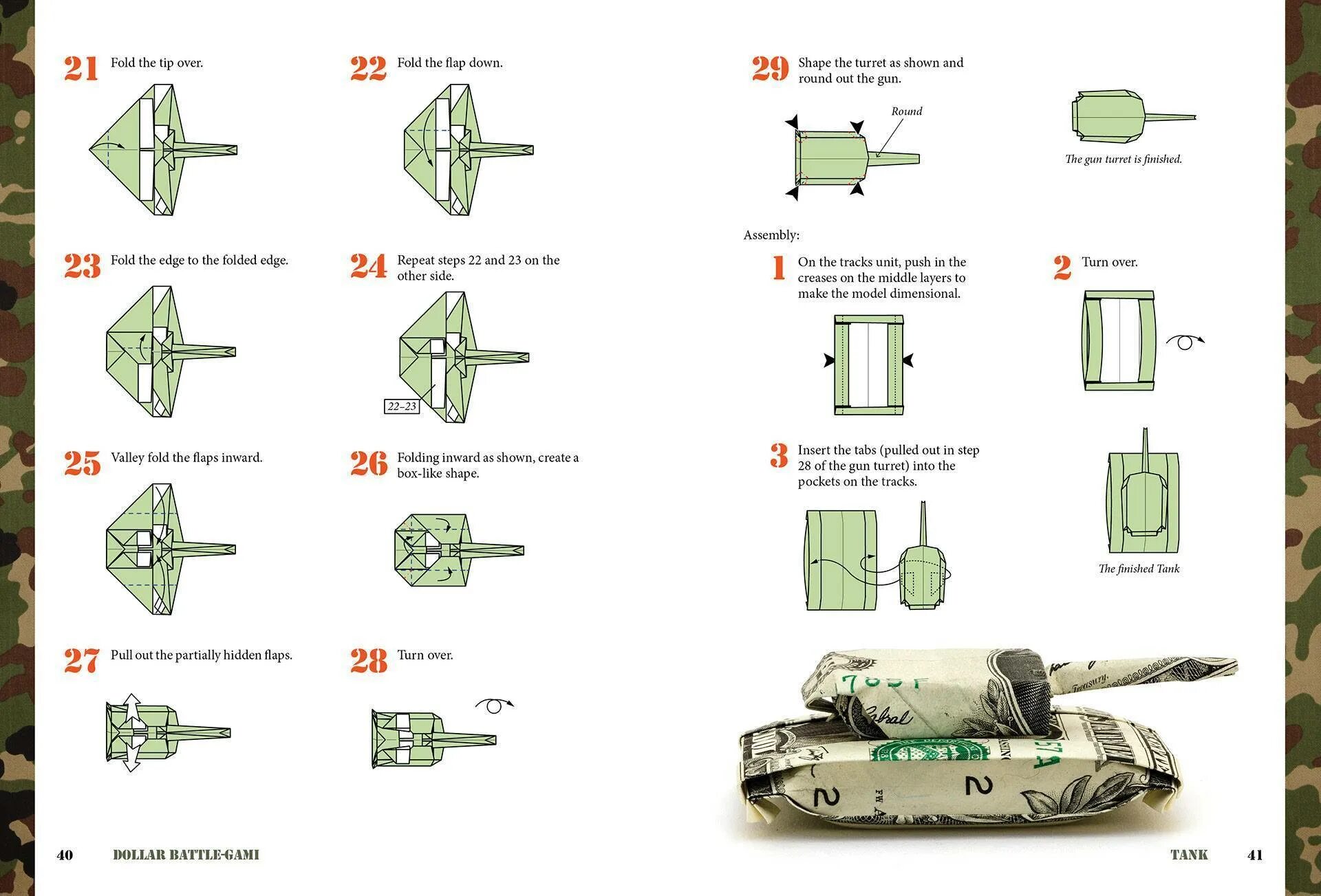 21 Fold the tip over.

22 Fold the flap down.

23 Fold the edge to the folded edge.

24 Repeat steps 22 and 23 on the other side.

22–23

25 Valley fold the flaps inward.

26 Folding inward as shown, create a box-like shape.

27 Pull out the partially hidden flaps.

28 Turn over.

40 DOLLAR BATTLE-GAMI

29 Shape the turret as shown and round out the gun.

Round

The gun turret is finished.

Assembly:

1 On the tracks unit, push in the creases on the middle layers to make the model dimensional.

2 Turn over.

3 Insert the tabs (pulled out in step 28 of the gun turret) into the pockets on the tracks.

The finished Tank

TANK 41