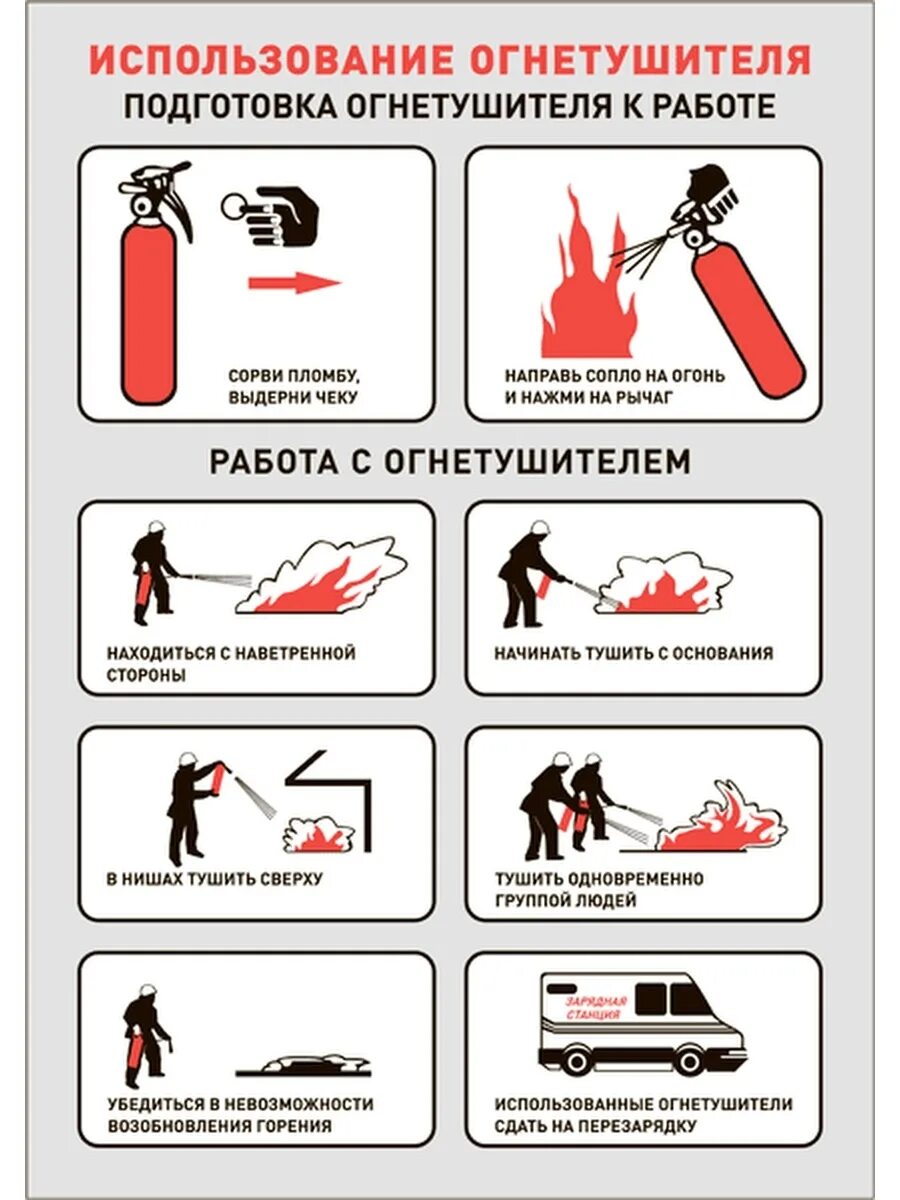 ИСПОЛЬЗОВАНИЕ ОГНЕТУШИТЕЛЯ
ПОДГОТОВКА ОГНЕТУШИТЕЛЯ К РАБОТЕ

СОРВИ ПЛОМБУ, ВЫДЕРНИ ЧЕКУ

НАПРАВЬ СОПЛО НА ОГОНЬ И НАЖМИ НА РЫЧАГ

РАБОТА С ОГНЕТУШИТЕЛЕМ

НАХОДИТЬСЯ С НАВЕТРЕННОЙ СТОРОНЫ

НАЧИНАТЬ ТУШИТЬ С ОСНОВАНИЯ

В НИШАХ ТУШИТЬ СВЕРХУ

ТУШИТЬ ОДНОВРЕМЕННО ГРУППОЙ ЛЮДЕЙ

УБЕДИТЬСЯ В НЕВОЗМОЖНОСТИ ВОЗОБНОВЛЕНИЯ ГОРЕНИЯ

ЗАРЯДНАЯ СТАНЦИЯ

ИСПОЛЬЗОВАННЫЕ ОГНЕТУШИТЕЛИ СДАТЬ НА ПЕРЕЗАРЯДКУ