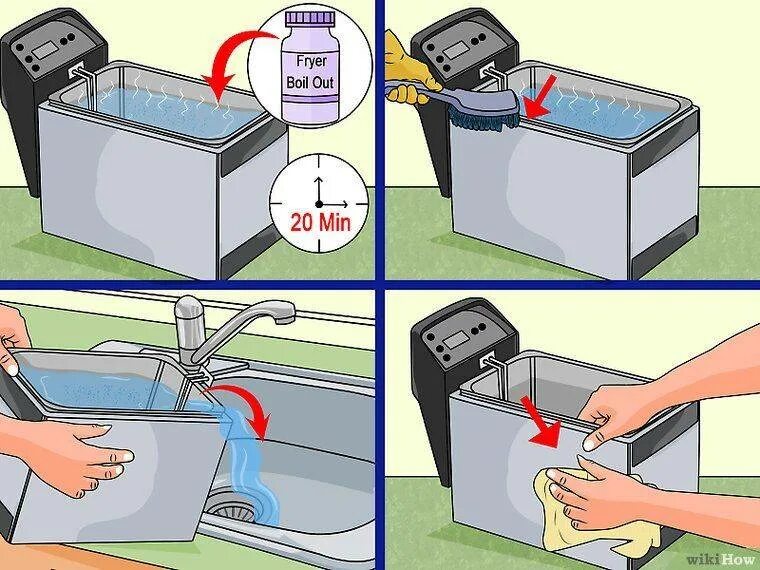 Fryer Boil Out

20 Min

wikiHow