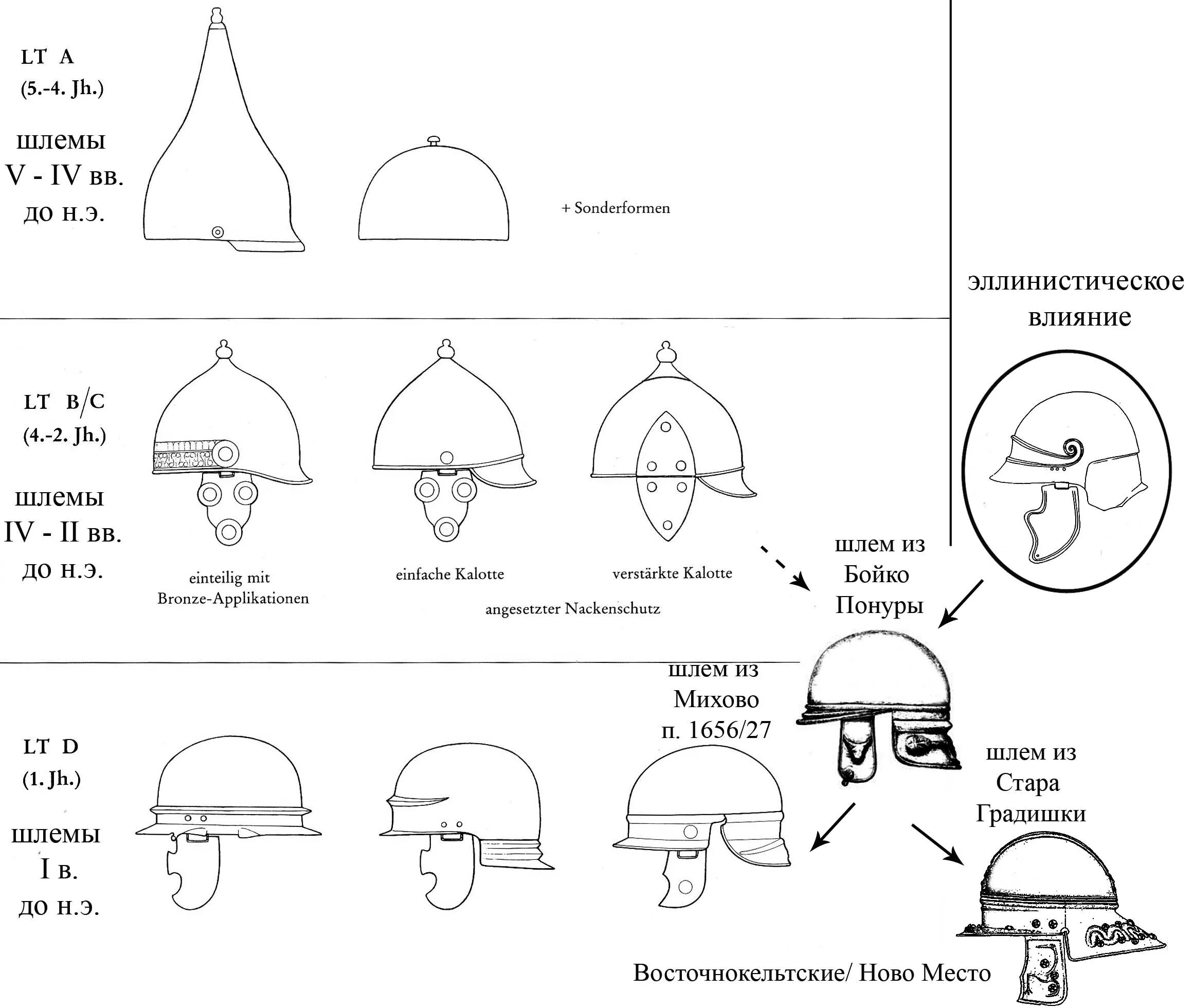 LT A
(5.-4. Jh.)

шлемы
V - IV вв.
до н.э.

+ Sonderformen

эллинистическое влияние

LT B/C
(4.-2. Jh.)

шлемы
IV - II вв.
до н.э.

einteilig mit Bronze-Applikationen

einfache Kalotte

verstärkte Kalotte

angesetzter Nackenschutz

шлем из Бойко Понуры

шлем из Михово п. 1656/27

LT D
(1. Jh.)

шлемы
I в.
до н.э.

шлем из Стара Градишки

Восточнокельтские/ Ново Место