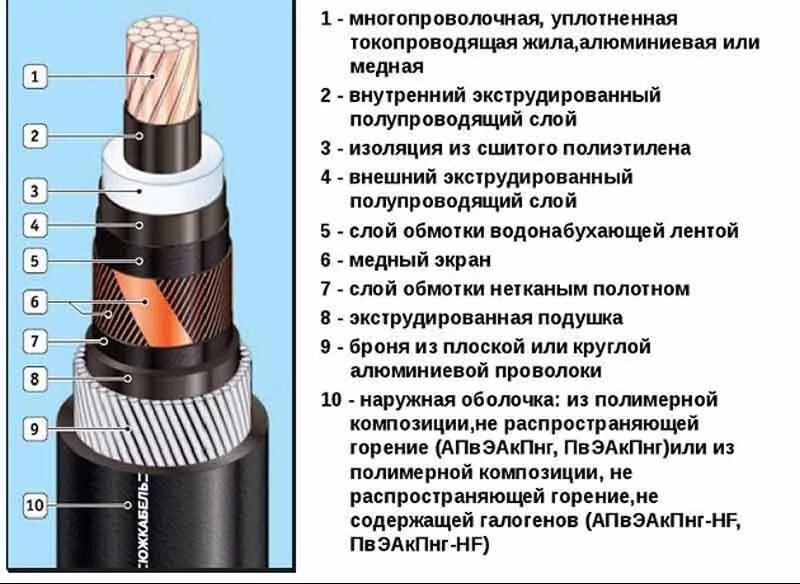 1

2

3

4

5

6

7

8

9

10

ЮЖКАБЕЛЬ

1 - многопроволочная, уплотненная токопроводящая жила,алюминиевая или медная

2 - внутренний экструдированный полупроводящий слой

3 - изоляция из сшитого полиэтилена

4 - внешний экструдированный полупроводящий слой

5 - слой обмотки водонабухающей лентой

6 - медный экран

7 - слой обмотки нетканым полотном

8 - экструдированная подушка

9 - броня из плоской или круглой алюминиевой проволоки

10 - наружная оболочка: из полимерной композиции,не распространяющей горение (АПвЭАкПнг, ПвЭАкПнг)или из полимерной композиции, не распространяющей горение,не содержащей галогенов (АПвЭАкПнг-HF, ПвЭАкПнг-HF)