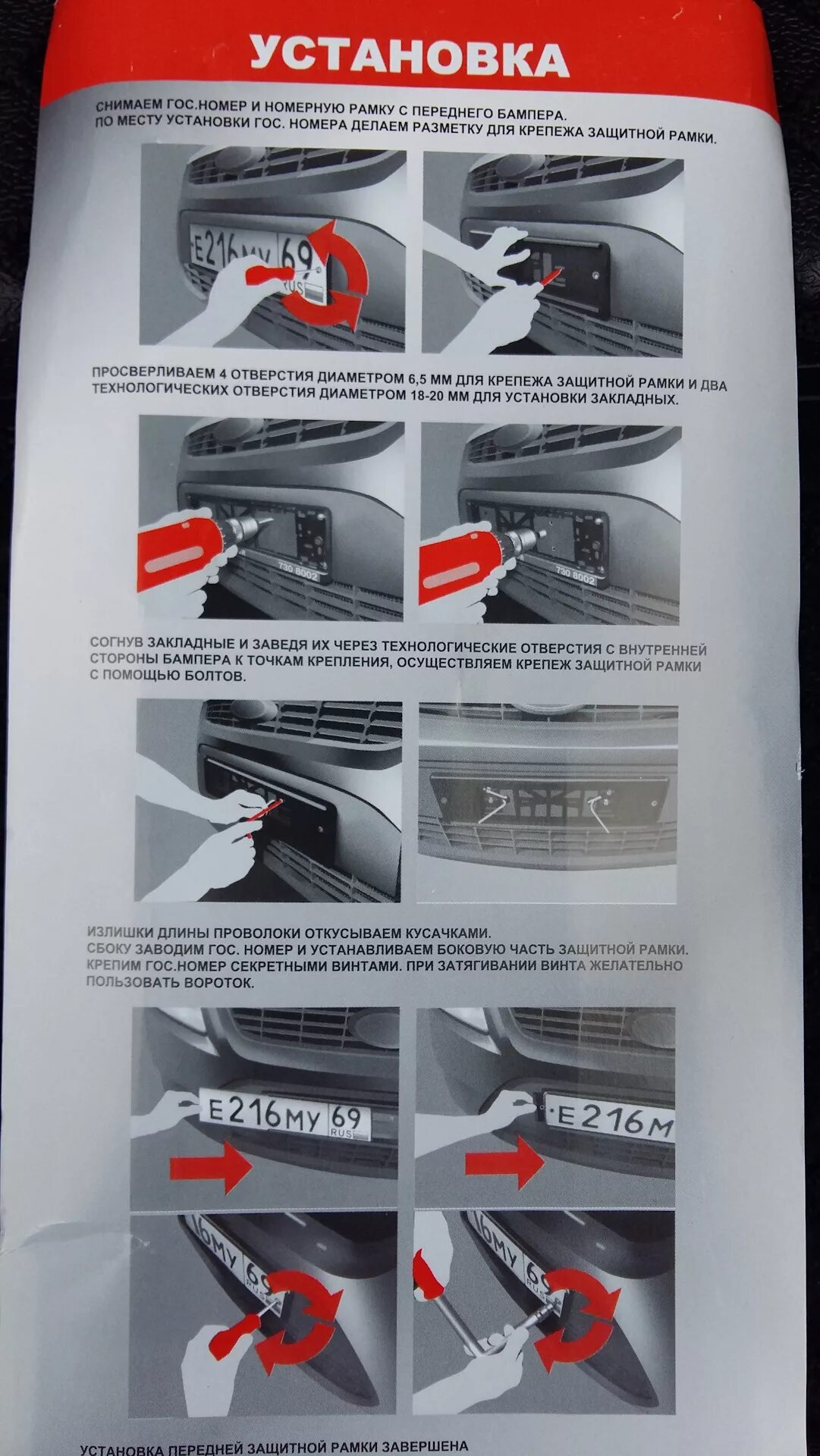 УСТАНОВКА

СНИМАЕМ ГОС.НОМЕР И НОМЕРНУЮ РАМКУ С ПЕРЕДНЕГО БАМПЕРА.
ПО МЕСТУ УСТАНОВКИ ГОС. НОМЕРА ДЕЛАЕМ РАЗМЕТКУ ДЛЯ КРЕПЕЖА ЗАЩИТНОЙ РАМКИ.

Е216МУ 69 RUS

ПРОСВЕРЛИВАЕМ 4 ОТВЕРСТИЯ ДИАМЕТРОМ 6,5 ММ ДЛЯ КРЕПЕЖА ЗАЩИТНОЙ РАМКИ И ДВА ТЕХНОЛОГИЧЕСКИХ ОТВЕРСТИЯ ДИАМЕТРОМ 18-20 ММ ДЛЯ УСТАНОВКИ ЗАКЛАДНЫХ.

730 8002

730 8002

СОГНУВ ЗАКЛАДНЫЕ И ЗАВЕДЯ ИХ ЧЕРЕЗ ТЕХНОЛОГИЧЕСКИЕ ОТВЕРСТИЯ С ВНУТРЕННЕЙ СТОРОНЫ БАМПЕРА К ТОЧКАМ КРЕПЛЕНИЯ, ОСУЩЕСТВЛЯЕМ КРЕПЕЖ ЗАЩИТНОЙ РАМКИ С ПОМОЩЬЮ БОЛТОВ.

ИЗЛИШКИ ДЛИНЫ ПРОВОЛОКИ ОТКУСЫВАЕМ КУСАЧКАМИ.
СБОКУ ЗАВОДИМ ГОС. НОМЕР И УСТАНАВЛИВАЕМ БОКОВУЮ ЧАСТЬ ЗАЩИТНОЙ РАМКИ.
КРЕПИМ ГОС.НОМЕР СЕКРЕТНЫМИ ВИНТАМИ. ПРИ ЗАТЯГИВАНИИ ВИНТА ЖЕЛАТЕЛЬНО ПОЛЬЗОВАТЬ ВОРОТОК.

Е216МУ 69 RUS

Е216М

16МУ 69 RUS

16МУ 69 RUS

УСТАНОВКА ПЕРЕДНЕЙ ЗАЩИТНОЙ РАМКИ ЗАВЕРШЕНА