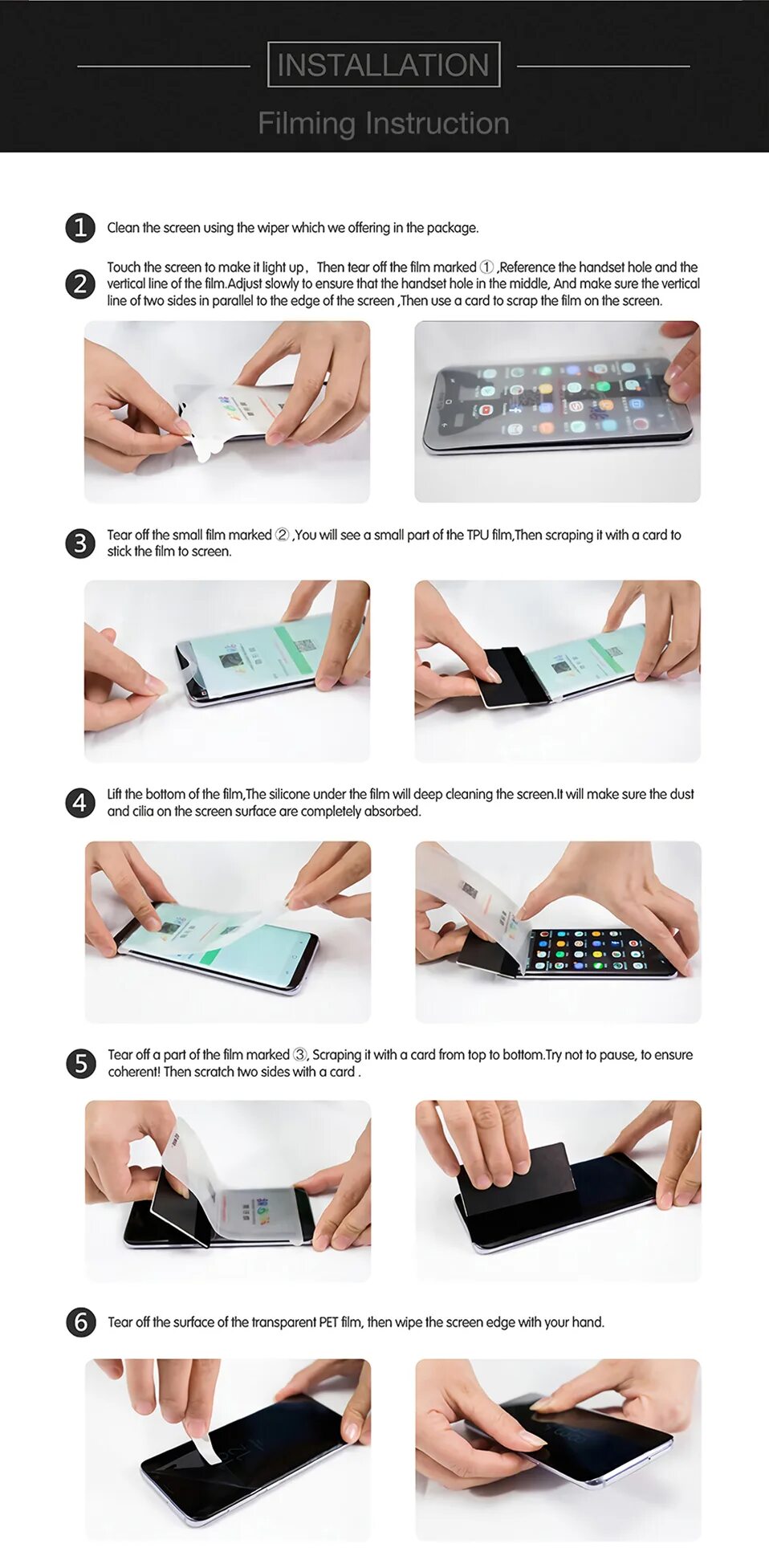 INSTALLATION

Filming Instruction

1 Clean the screen using the wiper which we offering in the package.

2 Touch the screen to make it light up， Then tear off the film marked ① ,Reference the handset hole and the vertical line of the film.Adjust slowly to ensure that the handset hole in the middle, And make sure the vertical line of two sides in parallel to the edge of the screen ,Then use a card to scrap the film on the screen.

3 Tear off the small film marked ② ,You will see a small part of the TPU film,Then scraping it with a card to stick the film to screen.

4 Lift the bottom of the film,The silicone under the film will deep cleaning the screen.It will make sure the dust and cilia on the screen surface are completely absorbed.

5 Tear off a part of the film marked ③, Scraping it with a card from top to bottom.Try not to pause, to ensure coherent! Then scratch two sides with a card .

6 Tear off the surface of the transparent PET film, then wipe the screen edge with your hand.