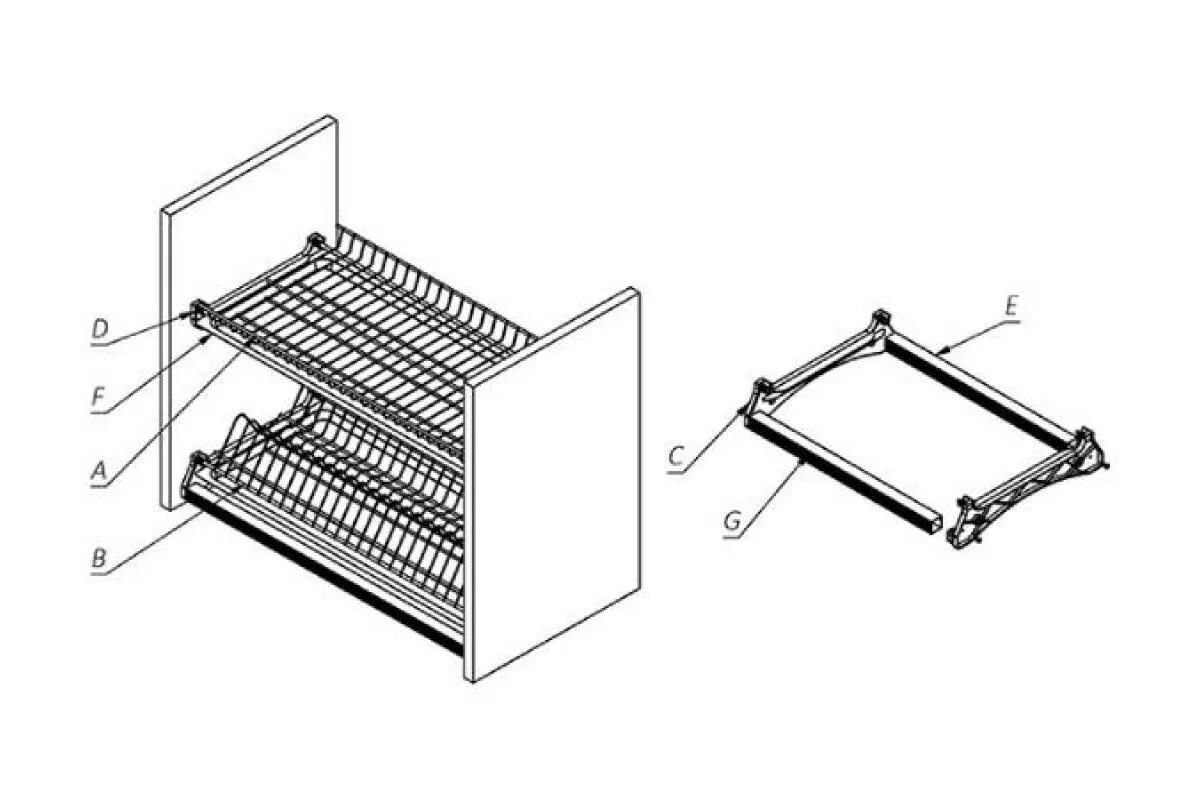 D
F
A
B
E
C
G